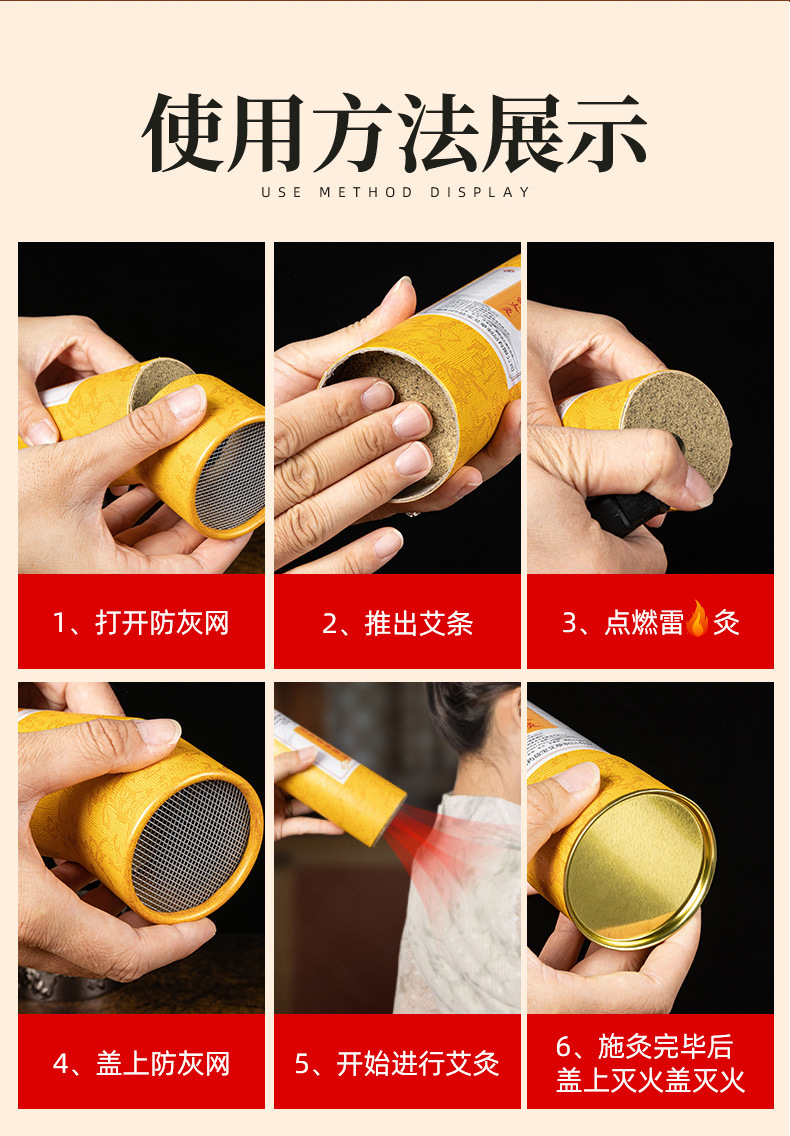 使用方法展示

USE METHOD DISPLAY

1、打开防灰网

2、推出艾条

3、点燃雷灸

4、盖上防灰网

5、开始进行艾灸

6、施灸完毕后盖上灭火盖灭火