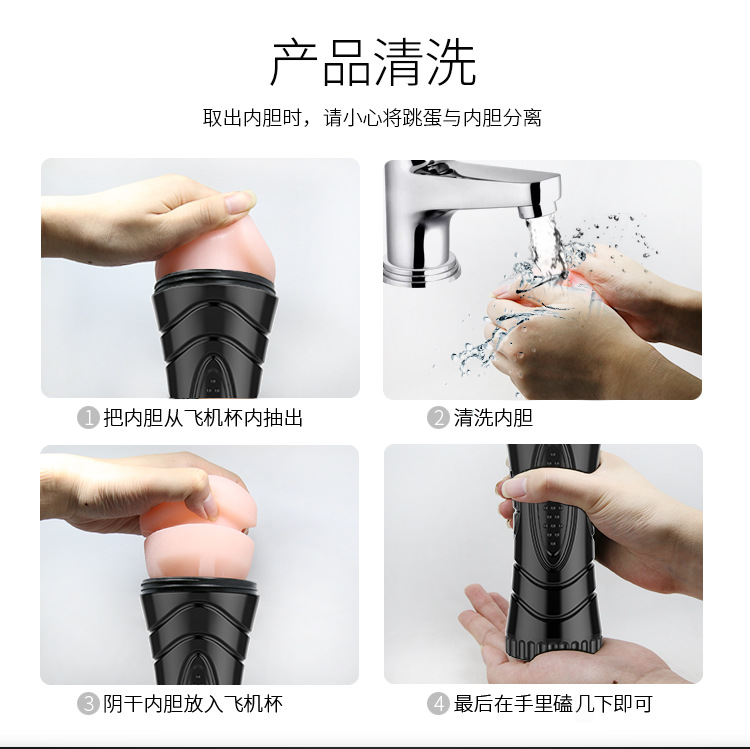 产品清洗

取出内胆时，请小心将跳蛋与内胆分离

1 把内胆从飞机杯内抽出

2 清洗内胆

3 阴干内胆放入飞机杯

4 最后在手里磕几下即可