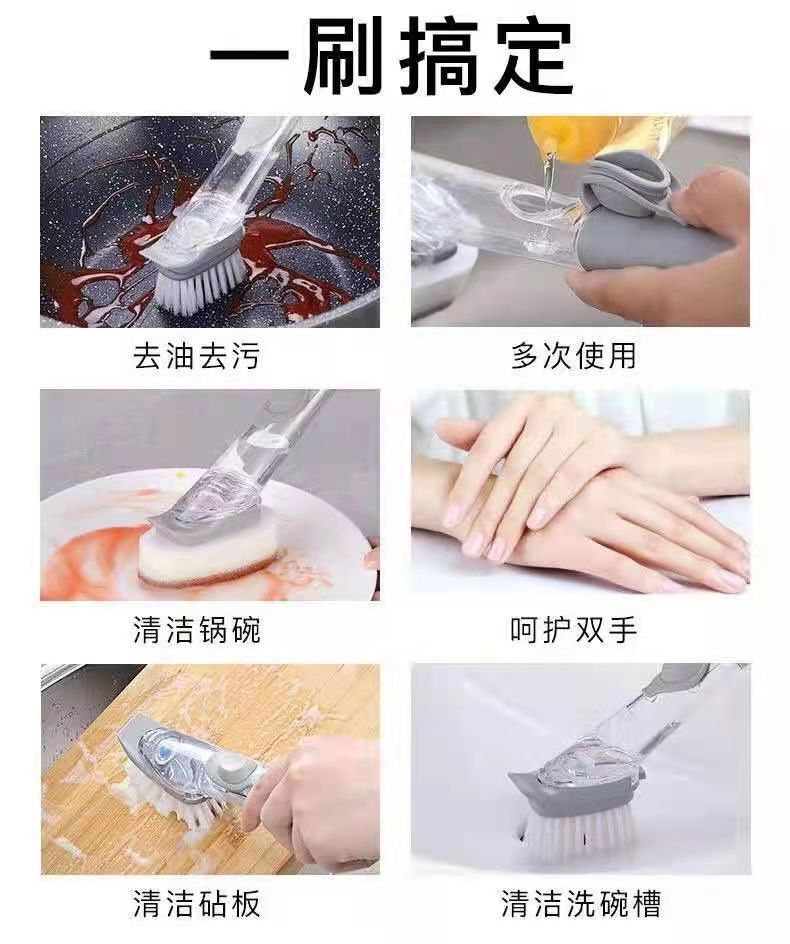 一刷搞定

去油去污

多次使用

清洁锅碗

呵护双手

清洁砧板

清洁洗碗槽