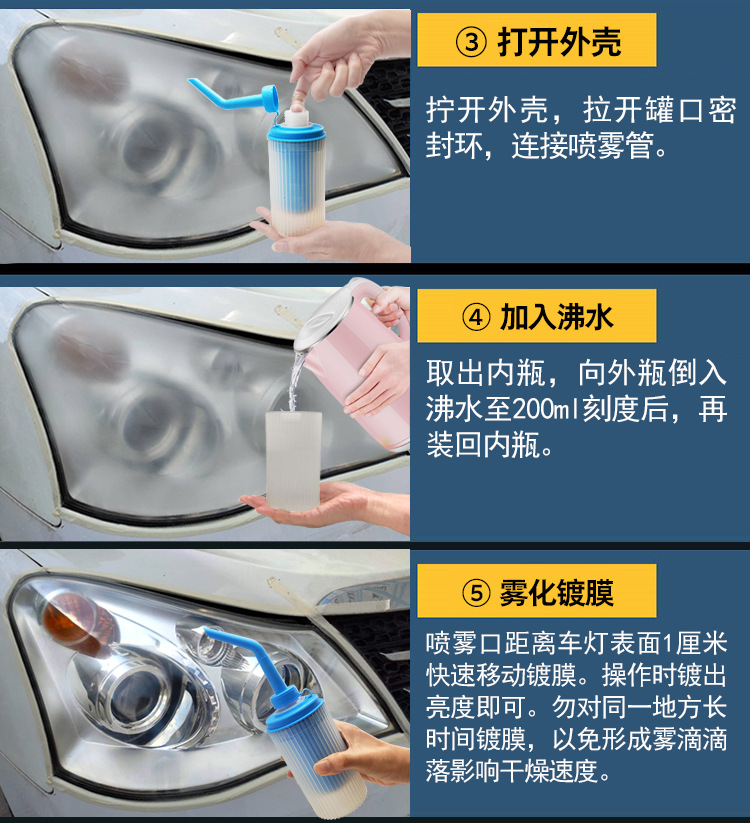 ③ 打开外壳

拧开外壳，拉开罐口密封环，连接喷雾管。

④ 加入沸水

取出内瓶，向外瓶倒入沸水至200ml刻度后，再装回内瓶。

⑤ 雾化镀膜

喷雾口距离车灯表面1厘米快速移动镀膜。操作时镀出亮度即可。勿对同一地方长时间镀膜，以免形成雾滴滴落影响干燥速度。