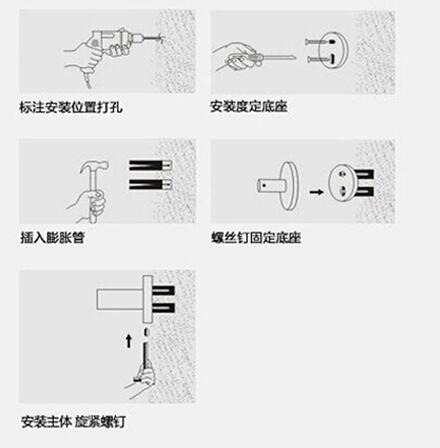 标注安装位置打孔

安装度定底座

插入膨胀管

螺丝钉固定底座

安装主体 旋紧螺钉