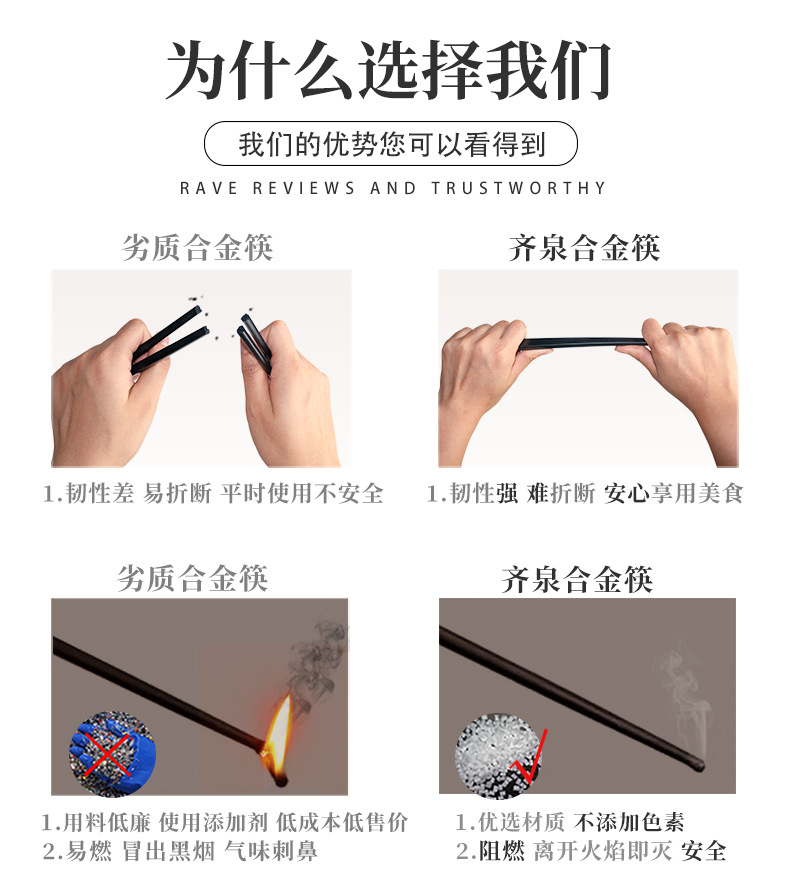 为什么选择我们

我们的优势您可以看得到

RAVE REVIEWS AND TRUSTWORTHY

劣质合金筷

1.韧性差 易折断 平时使用不安全

齐泉合金筷

1.韧性强 难折断 安心享用美食

劣质合金筷

1.用料低廉 使用添加剂 低成本低售价
2.易燃 冒出黑烟 气味刺鼻

齐泉合金筷

1.优选材质 不添加色素
2.阻燃 离开火焰即灭 安全