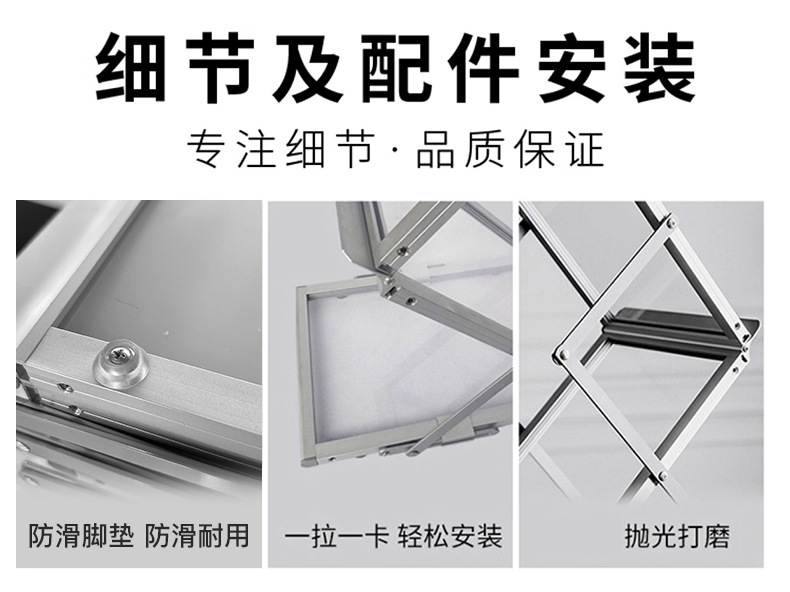 细节及配件安装

专注细节·品质保证

防滑脚垫 防滑耐用

一拉一卡 轻松安装

抛光打磨