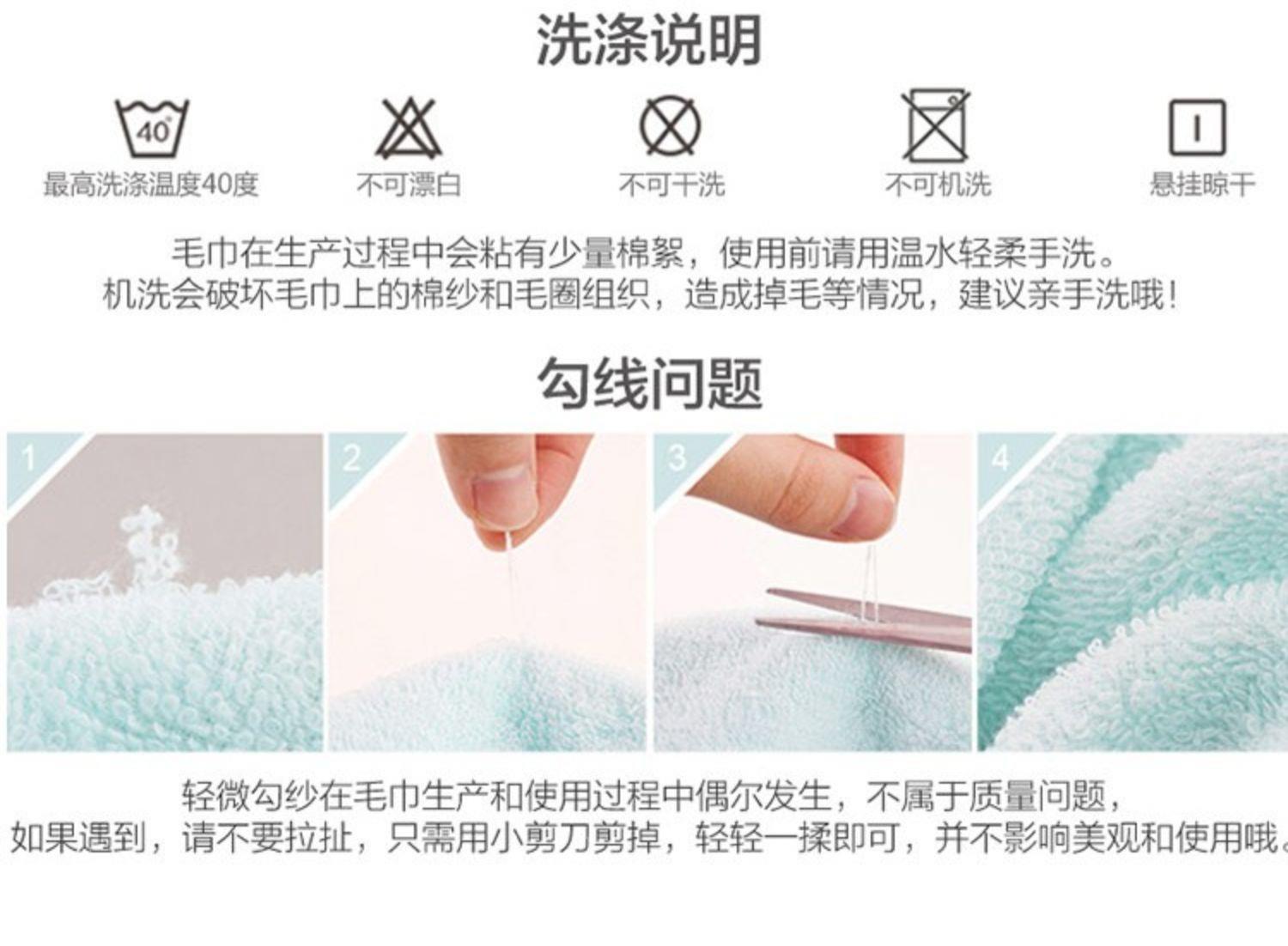 洗涤说明

40°

最高洗涤温度40度

不可漂白

不可干洗

不可机洗

悬挂晾干

毛巾在生产过程中会粘有少量棉絮，使用前请用温水轻柔手洗。
机洗会破坏毛巾上的棉纱和毛圈组织，造成掉毛等情况，建议亲手洗哦！

勾线问题

1

2

3

4

轻微勾纱在毛巾生产和使用过程中偶尔发生，不属于质量问题，
如果遇到，请不要拉扯，只需用小剪刀剪掉，轻轻一揉即可，并不影响美观和使用哦。