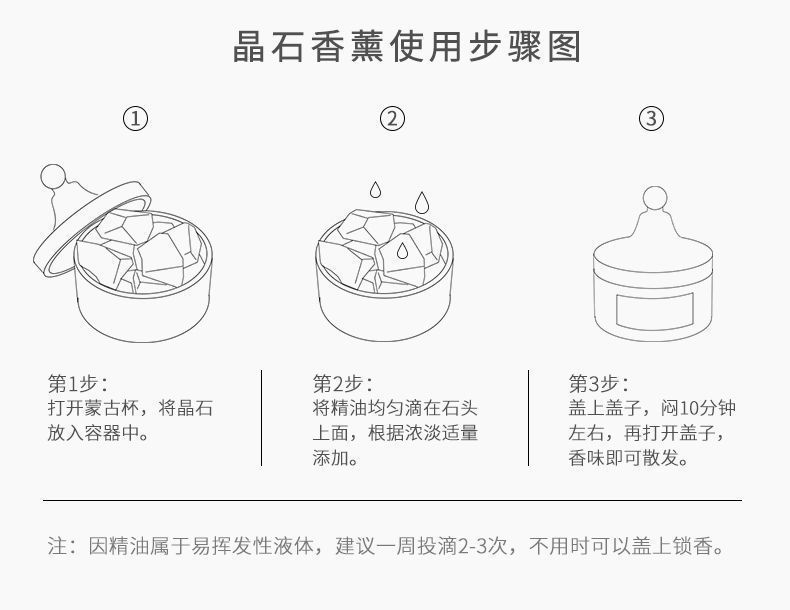 晶石香薰使用步骤图

①

②

③

第1步：
打开蒙古杯，将晶石放入容器中。

第2步：
将精油均匀滴在石头上面，根据浓淡适量添加。

第3步：
盖上盖子，闷10分钟左右，再打开盖子，香味即可散发。

注：因精油属于易挥发性液体，建议一周投滴2-3次，不用时可以盖上锁香。