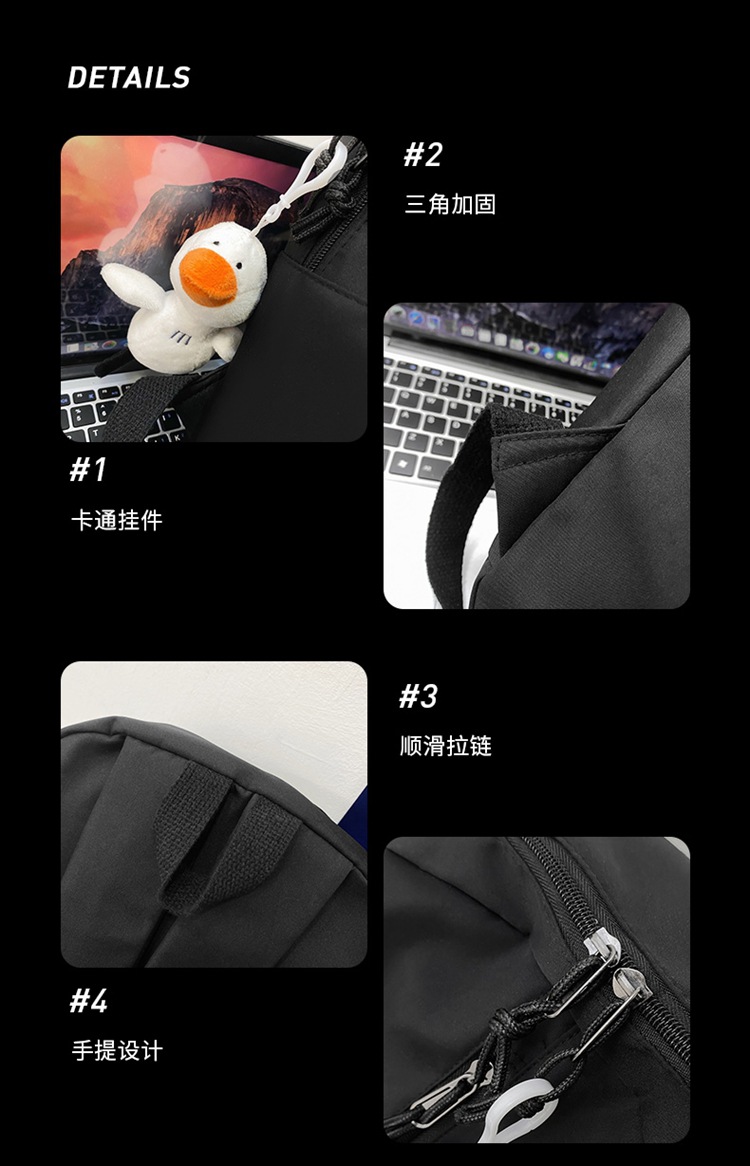 DETAILS

#2
三角加固

#1
卡通挂件

#3
顺滑拉链

#4
手提设计