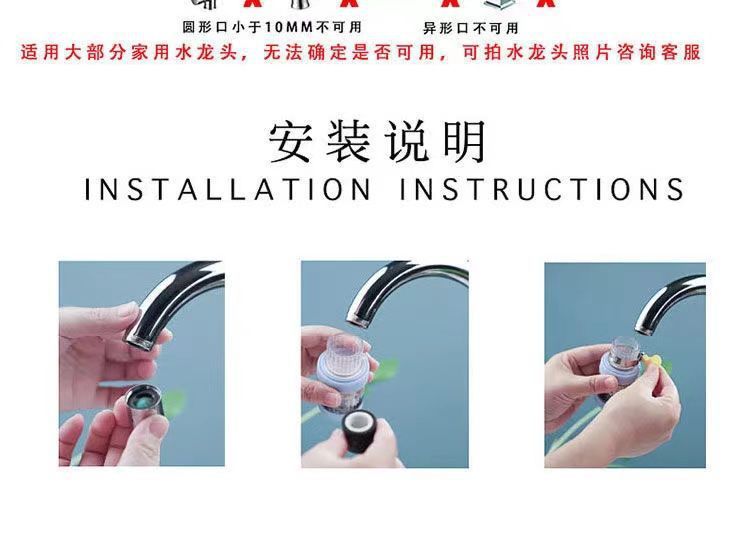 圆形口小于10MM不可用

异形口不可用

适用大部分家用水龙头，无法确定是否可用，可拍水龙头照片咨询客服

安装说明

INSTALLATION INSTRUCTIONS