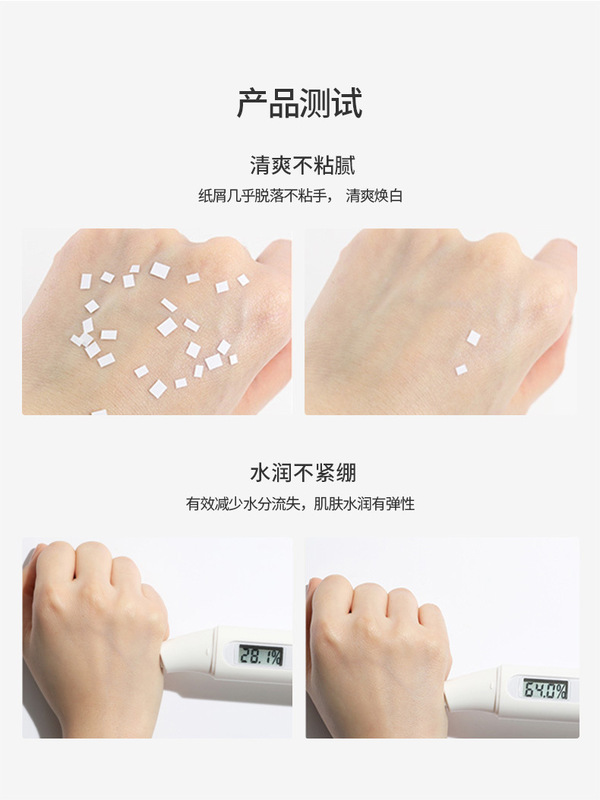 产品测试

清爽不粘腻

纸屑几乎脱落不粘手， 清爽焕白

水润不紧绷

有效减少水分流失，肌肤水润有弹性

28.1%

64.0%