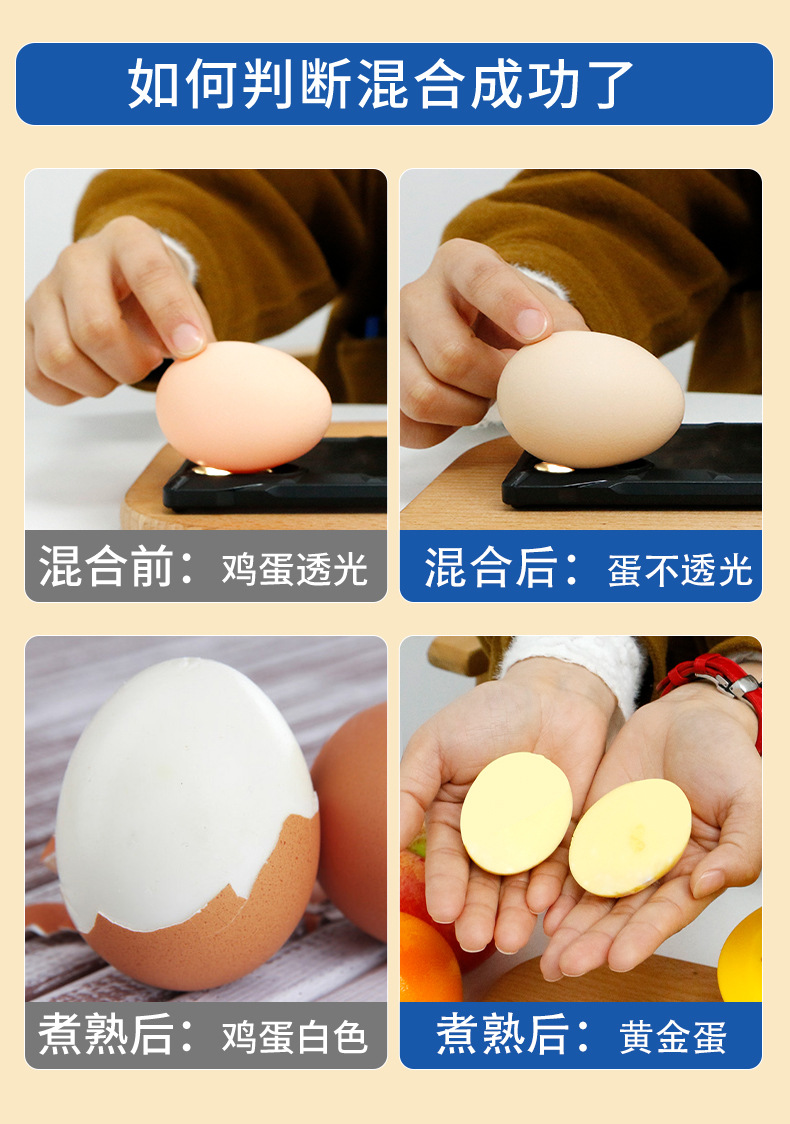 如何判断混合成功了

混合前：鸡蛋透光

混合后：蛋不透光

煮熟后：鸡蛋白色

煮熟后：黄金蛋