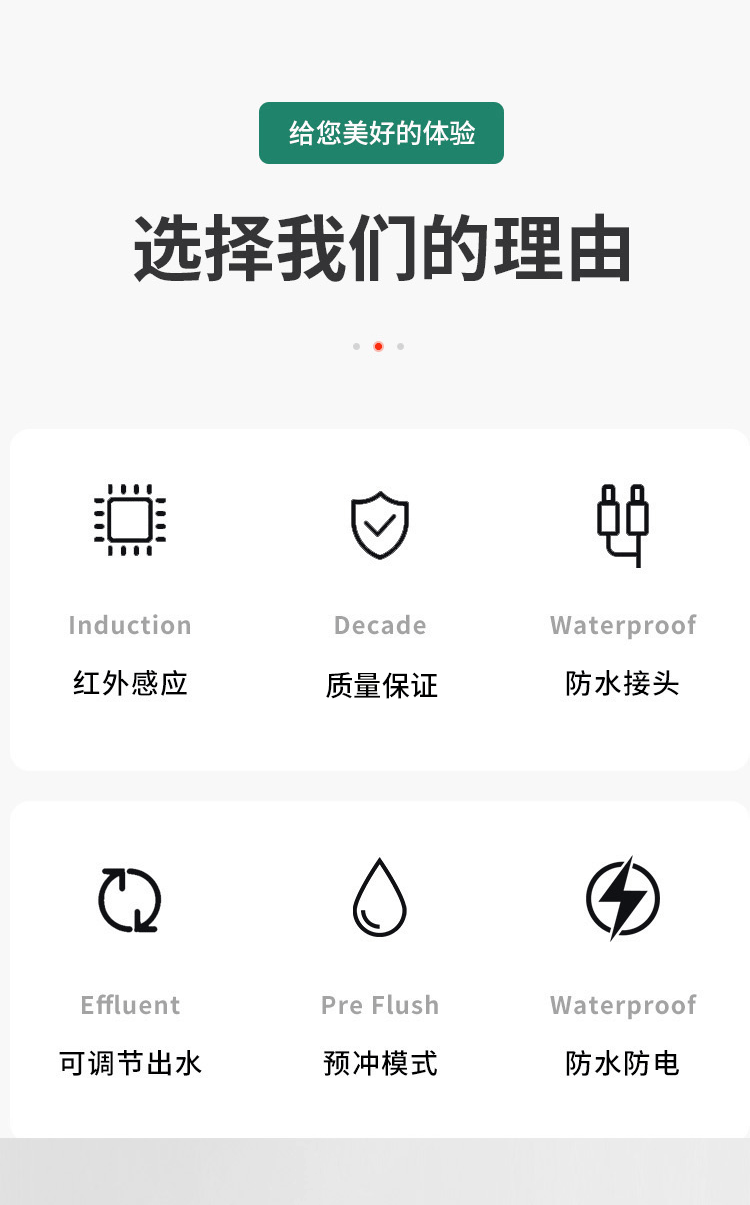 给您美好的体验

选择我们的理由

Induction
红外感应

Decade
质量保证

Waterproof
防水接头

Effluent
可调节出水

Pre Flush
预冲模式

Waterproof
防水防电