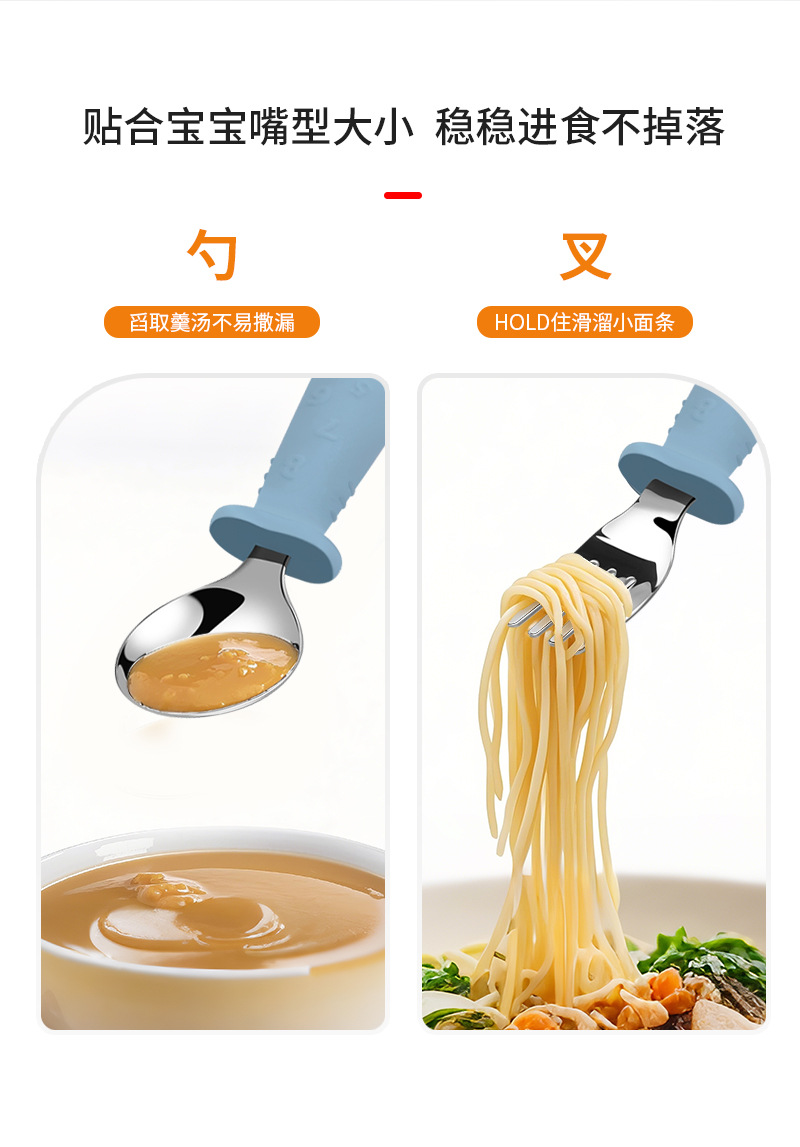 贴合宝宝嘴型大小 稳稳进食不掉落

勺

舀取羹汤不易撒漏

叉

HOLD住滑溜小面条