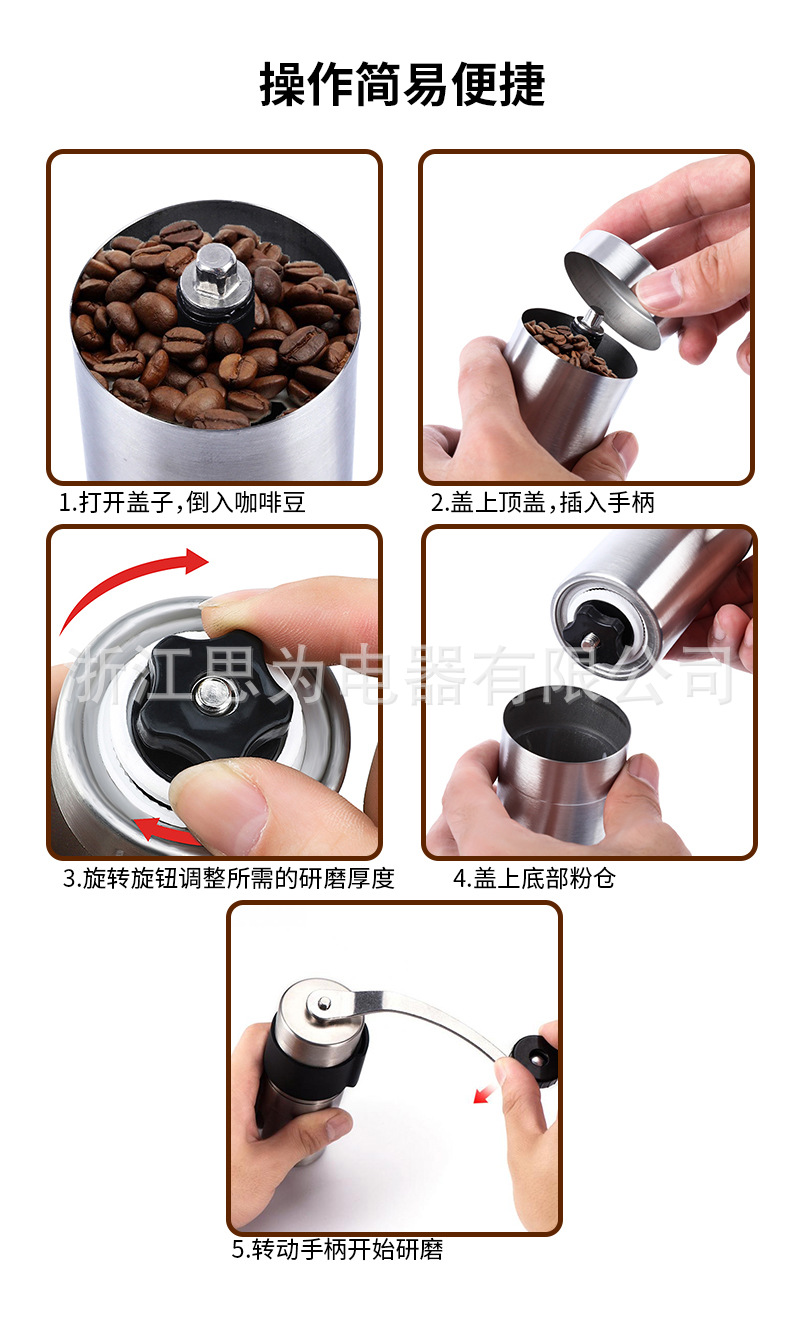 操作简易便捷

1.打开盖子,倒入咖啡豆

2.盖上顶盖,插入手柄

浙江思为电器有限公司

3.旋转旋钮调整所需的研磨厚度

4.盖上底部粉仓

5.转动手柄开始研磨