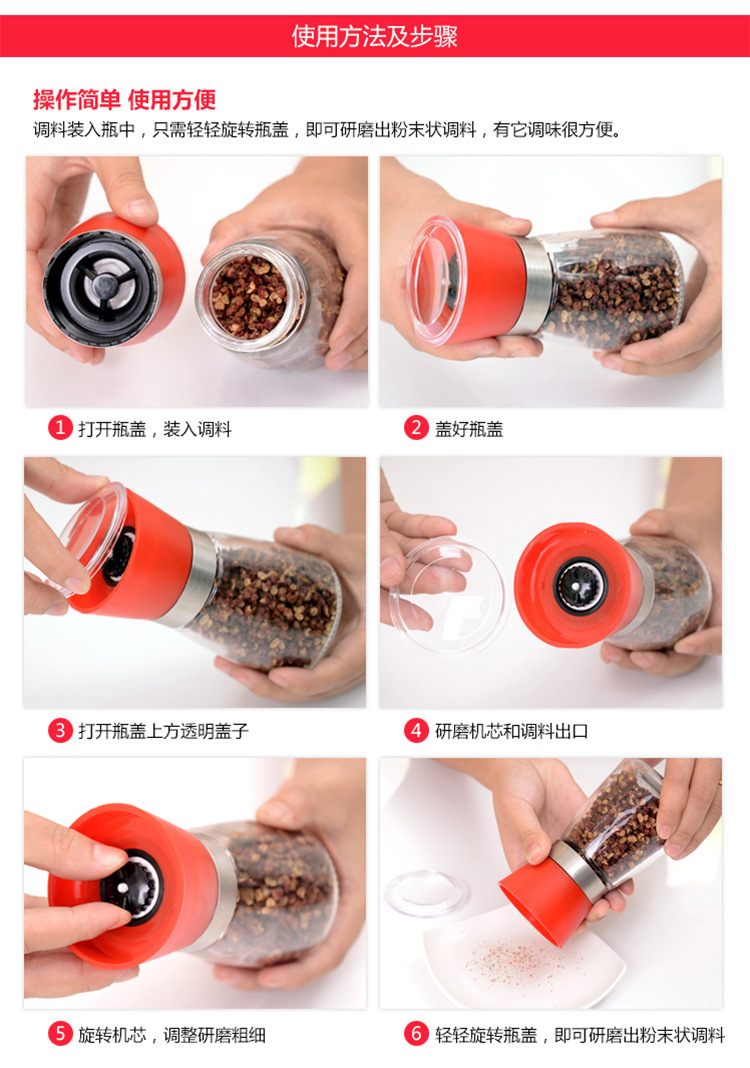 使用方法及步骤

操作简单 使用方便
调料装入瓶中，只需轻轻旋转瓶盖，即可研磨出粉末状调料，有它调味很方便。

1 打开瓶盖，装入调料

2 盖好瓶盖

3 打开瓶盖上方透明盖子

4 研磨机芯和调料出口

5 旋转机芯，调整研磨粗细

6 轻轻旋转瓶盖，即可研磨出粉末状调料