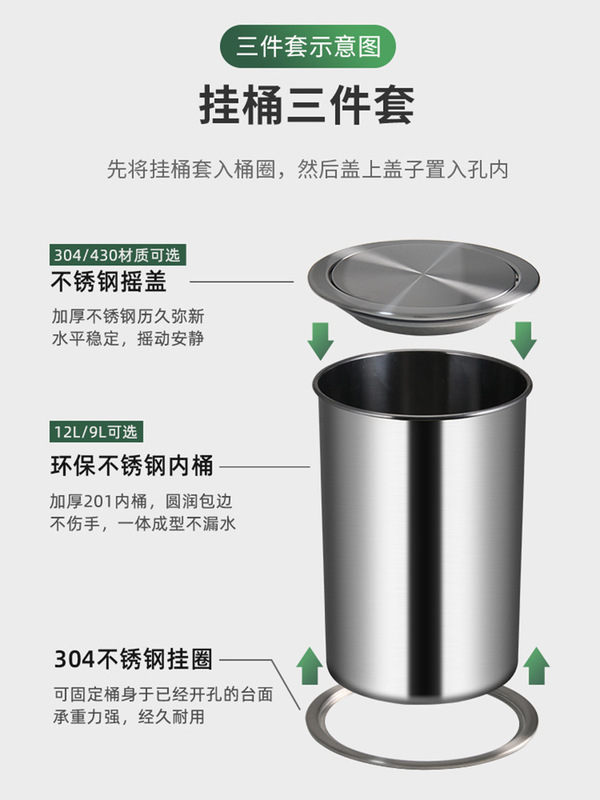 三件套示意图

挂桶三件套

先将挂桶套入桶圈，然后盖上盖子置入孔内

304/430材质可选

不锈钢摇盖

加厚不锈钢历久弥新
水平稳定，摇动安静

12L/9L可选

环保不锈钢内桶

加厚201内桶，圆润包边
不伤手，一体成型不漏水

304不锈钢挂圈

可固定桶身于已经开孔的台面
承重力强，经久耐用