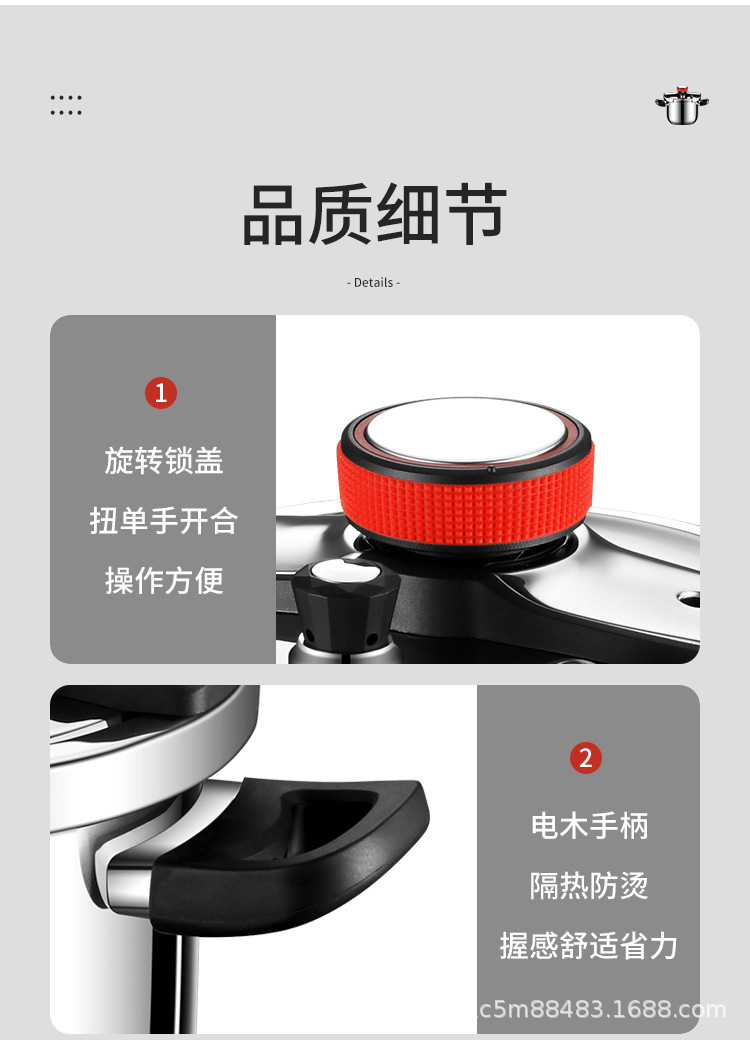 品质细节

- Details -

1

旋转锁盖

扭单手开合

操作方便

2

电木手柄

隔热防烫

握感舒适省力

c5m88483.1688.com