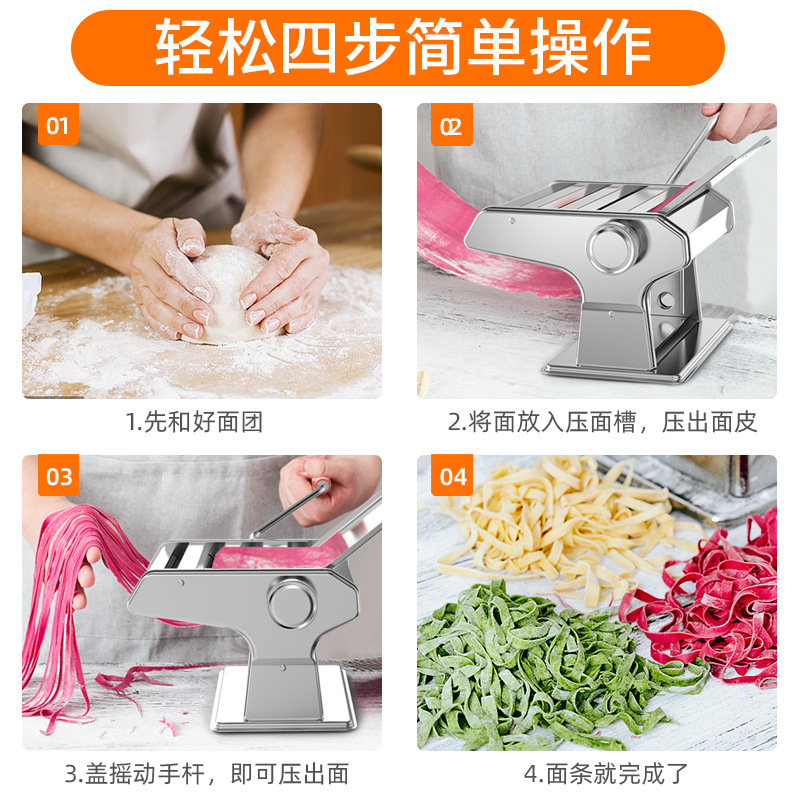 轻松四步简单操作

01

1.先和好面团

02

2.将面放入压面槽，压出面皮

03

3.盖摇动手杆，即可压出面

04

4.面条就完成了