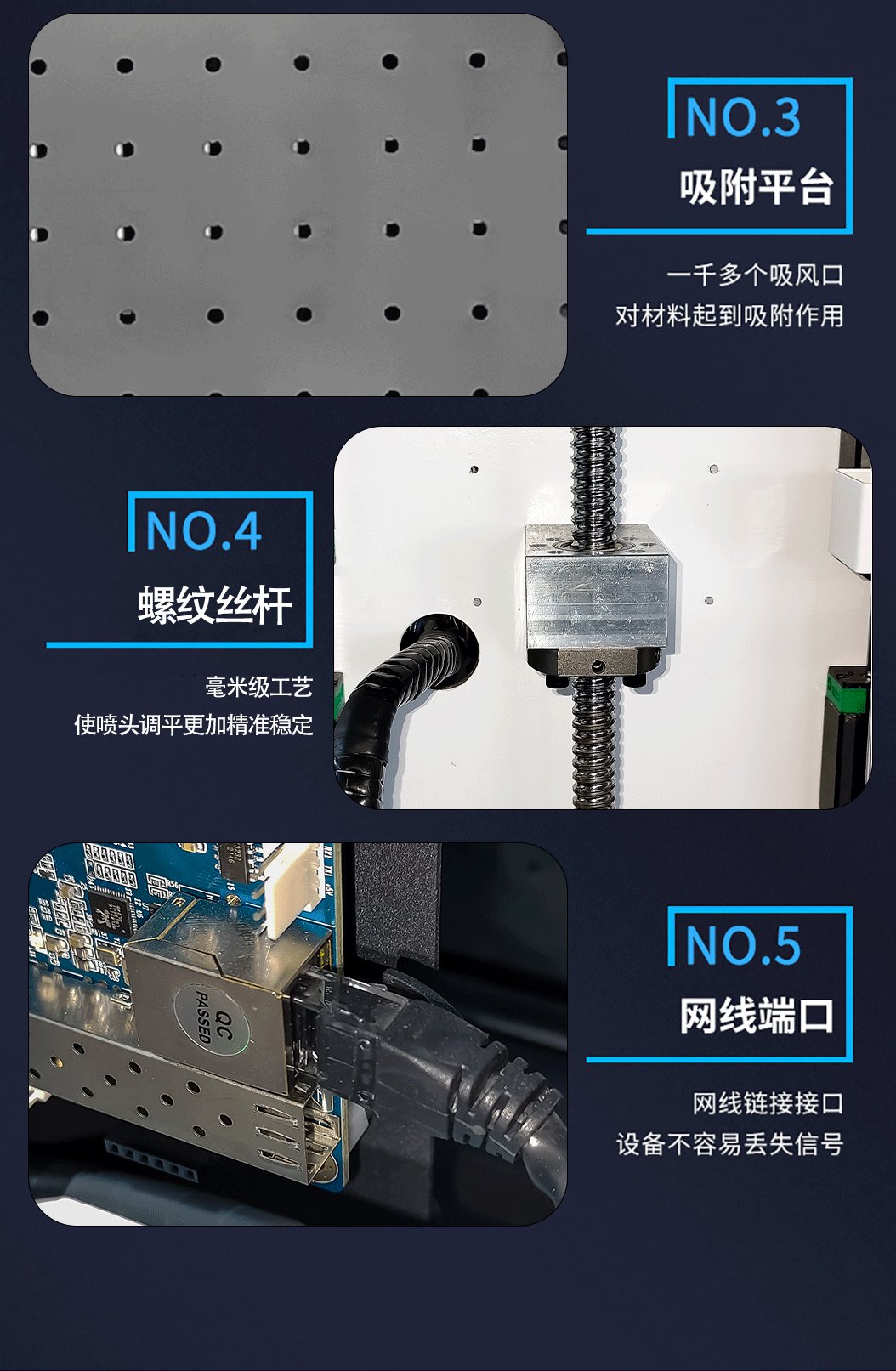 NO.3
吸附平台

一千多个吸风口
对材料起到吸附作用

NO.4
螺纹丝杆

毫米级工艺
使喷头调平更加精准稳定

QC PASSED

NO.5
网线端口

网线链接接口
设备不容易丢失信号