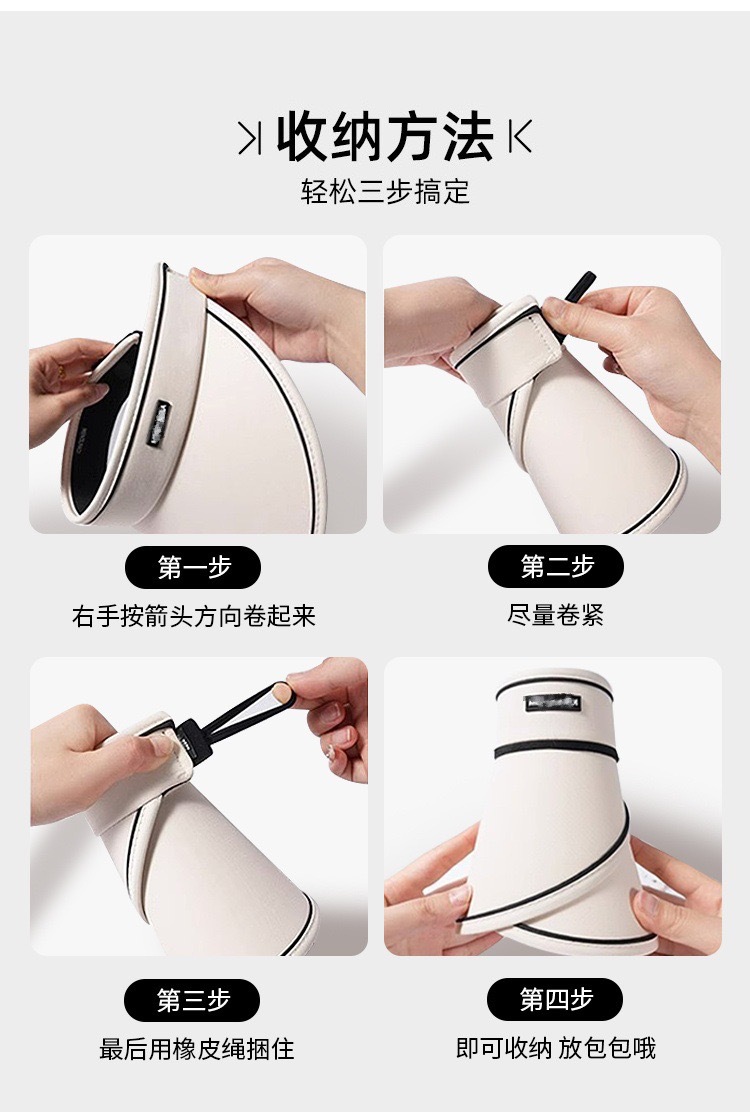 收纳方法

轻松三步搞定

第一步

右手按箭头方向卷起来

第二步

尽量卷紧

第三步

最后用橡皮绳捆住

第四步

即可收纳 放包包哦