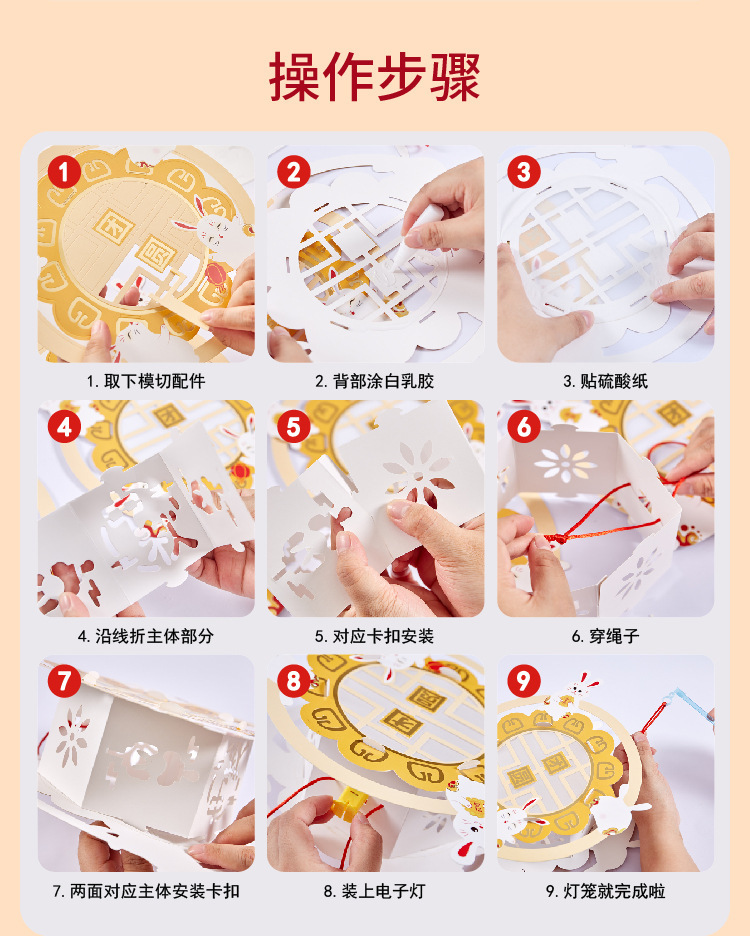 操作步骤

1

1. 取下模切配件

2

2. 背部涂白乳胶

3

3. 贴硫酸纸

4

4. 沿线折主体部分

5

5. 对应卡扣安装

6

6. 穿绳子

7

7. 两面对应主体安装卡扣

8

8. 装上电子灯

9

9. 灯笼就完成啦