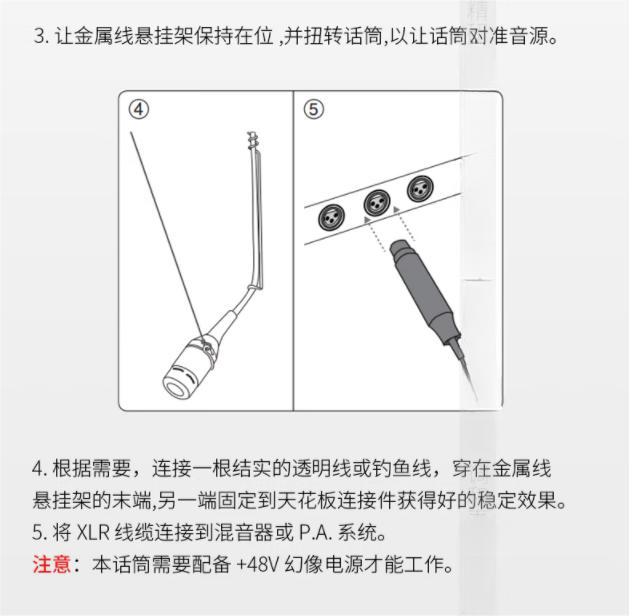 3. 让金属线悬挂架保持在位 ,并扭转话筒,以让话筒对准音源。

④

⑤

4. 根据需要，连接一根结实的透明线或钓鱼线，穿在金属线悬挂架的末端,另一端固定到天花板连接件获得好的稳定效果。
5. 将 XLR 线缆连接到混音器或 P.A. 系统。
注意：本话筒需要配备 +48V 幻像电源才能工作。