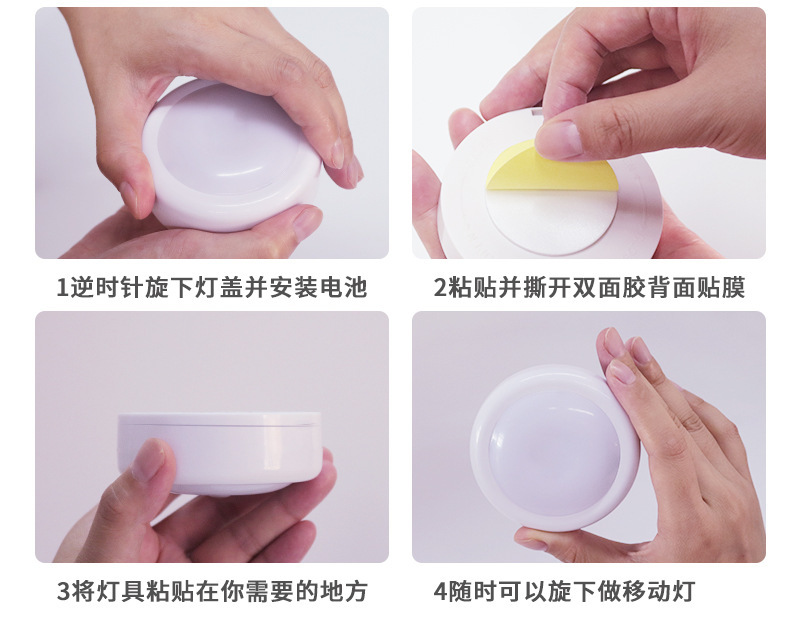 1逆时针旋下灯盖并安装电池

2粘贴并撕开双面胶背面贴膜

3将灯具粘贴在你需要的地方

4随时可以旋下做移动灯