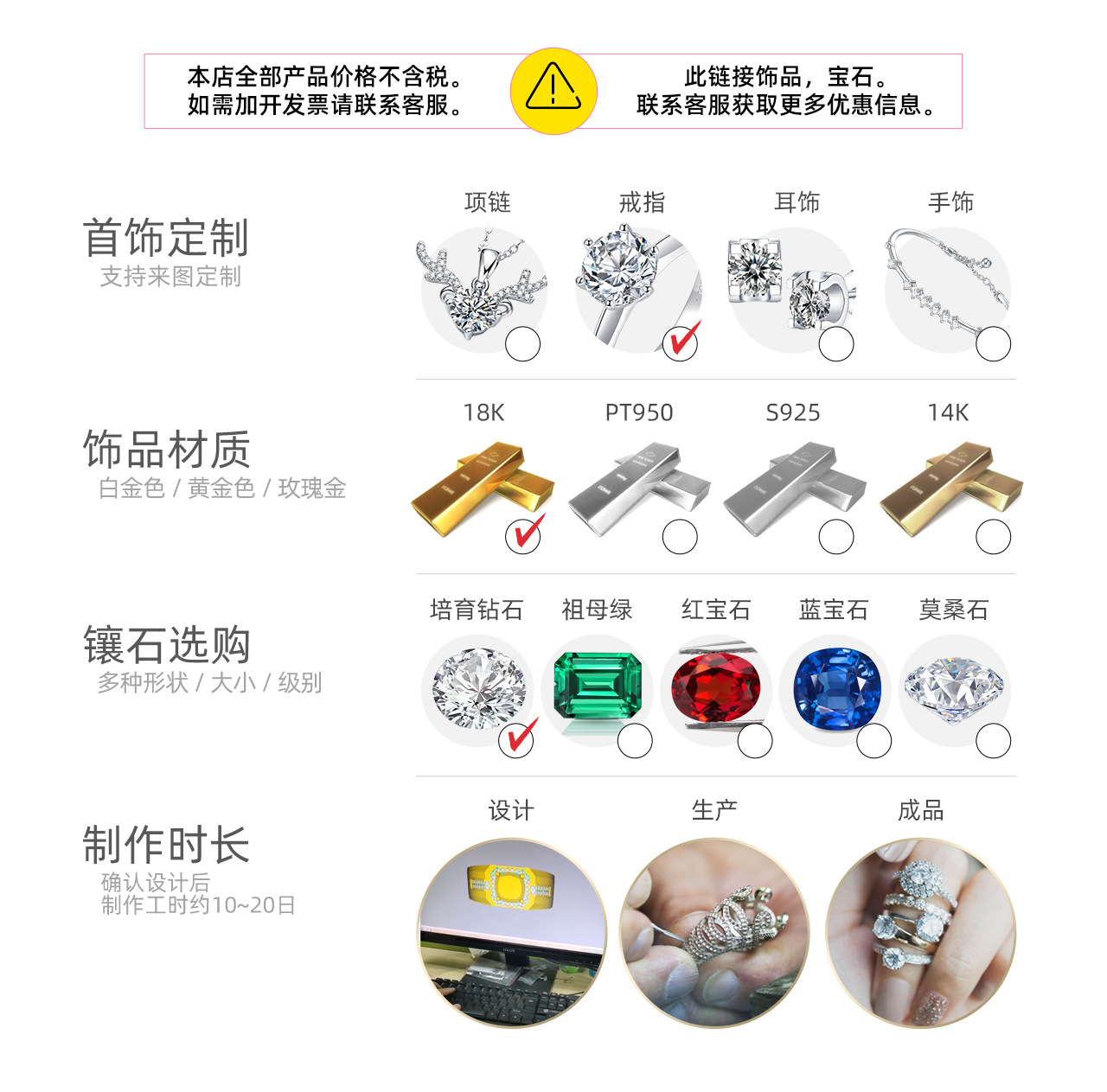 本店全部产品价格不含税。
如需加开发票请联系客服。

此链接饰品，宝石。
联系客服获取更多优惠信息。

首饰定制
支持来图定制

项链 戒指 耳饰 手饰

饰品材质
白金色 / 黄金色 / 玫瑰金

18K PT950 S925 14K

镶石选购
多种形状 / 大小 / 级别

培育钻石 祖母绿 红宝石 蓝宝石 莫桑石

制作时长
确认设计后
制作工时约10~20日

设计 生产 成品