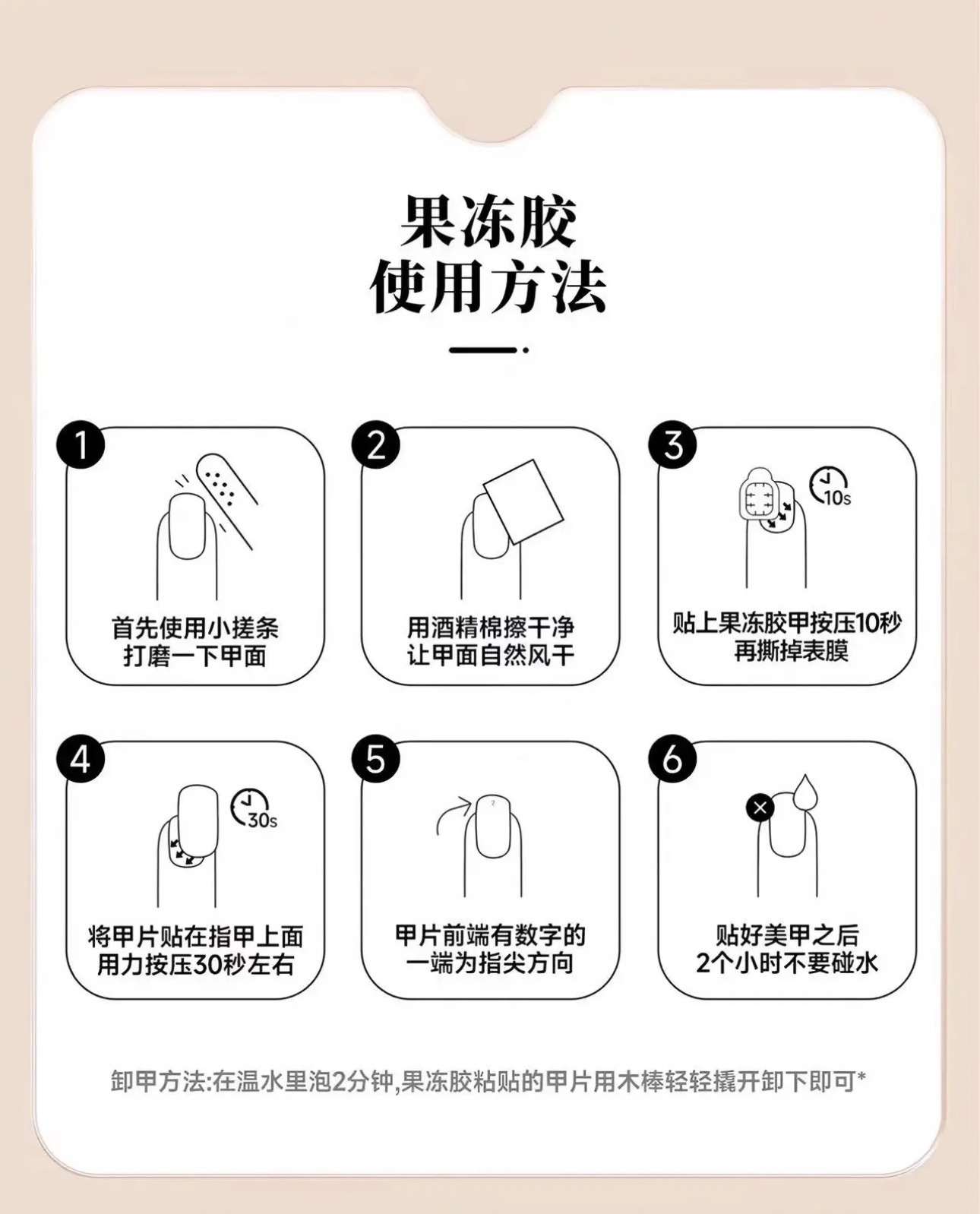 果冻胶
使用方法

1
首先使用小搓条
打磨一下甲面

2
用酒精棉擦干净
让甲面自然风干

3
10s
贴上果冻胶甲按压10秒
再撕掉表膜

4
30s
将甲片贴在指甲上面
用力按压30秒左右

5
甲片前端有数字的
一端为指尖方向

6
贴好美甲之后
2个小时不要碰水

卸甲方法:在温水里泡2分钟,果冻胶粘贴的甲片用木棒轻轻撬开卸下即可*