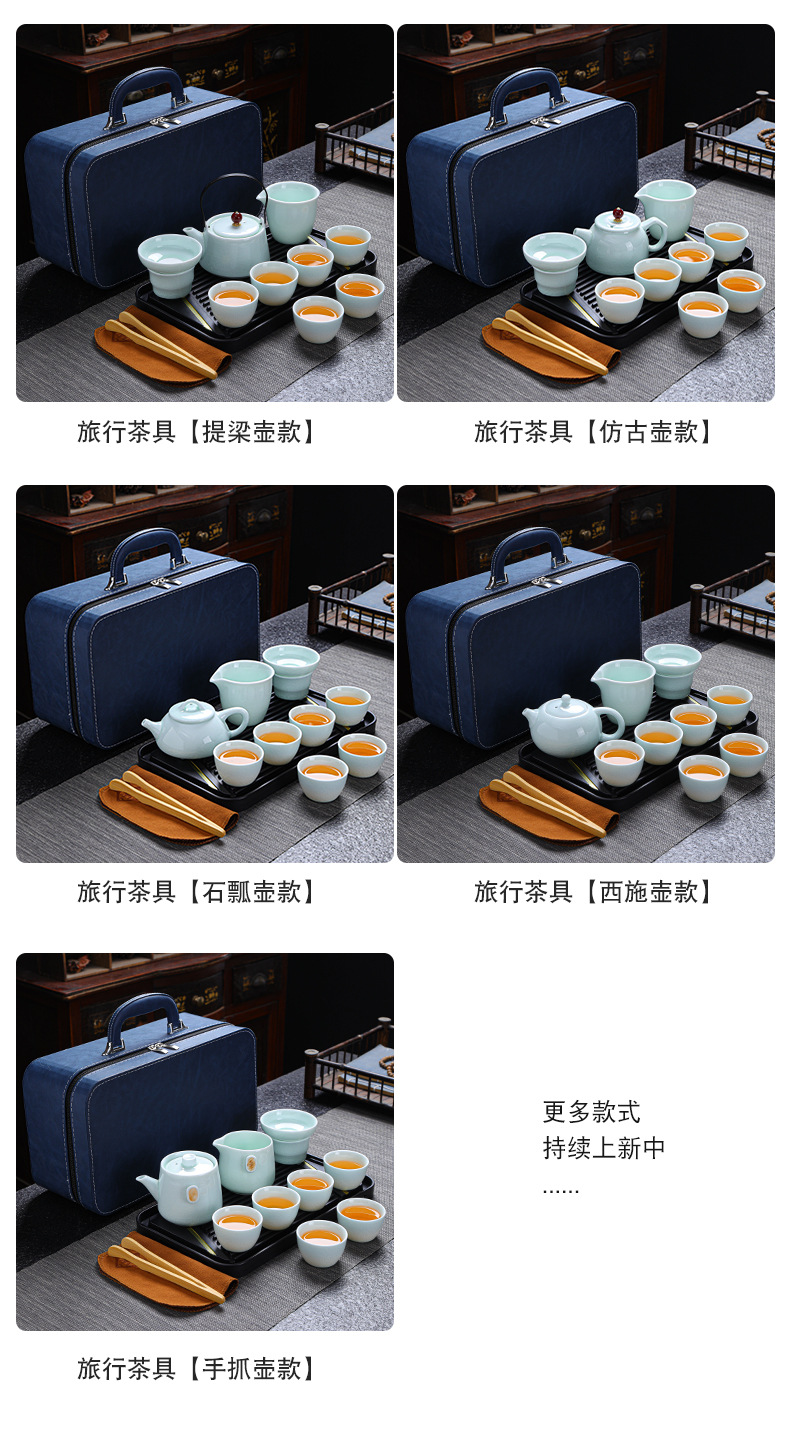 旅行茶具【提梁壶款】

旅行茶具【仿古壶款】

旅行茶具【石瓢壶款】

旅行茶具【西施壶款】

旅行茶具【手抓壶款】

更多款式
持续上新中
......