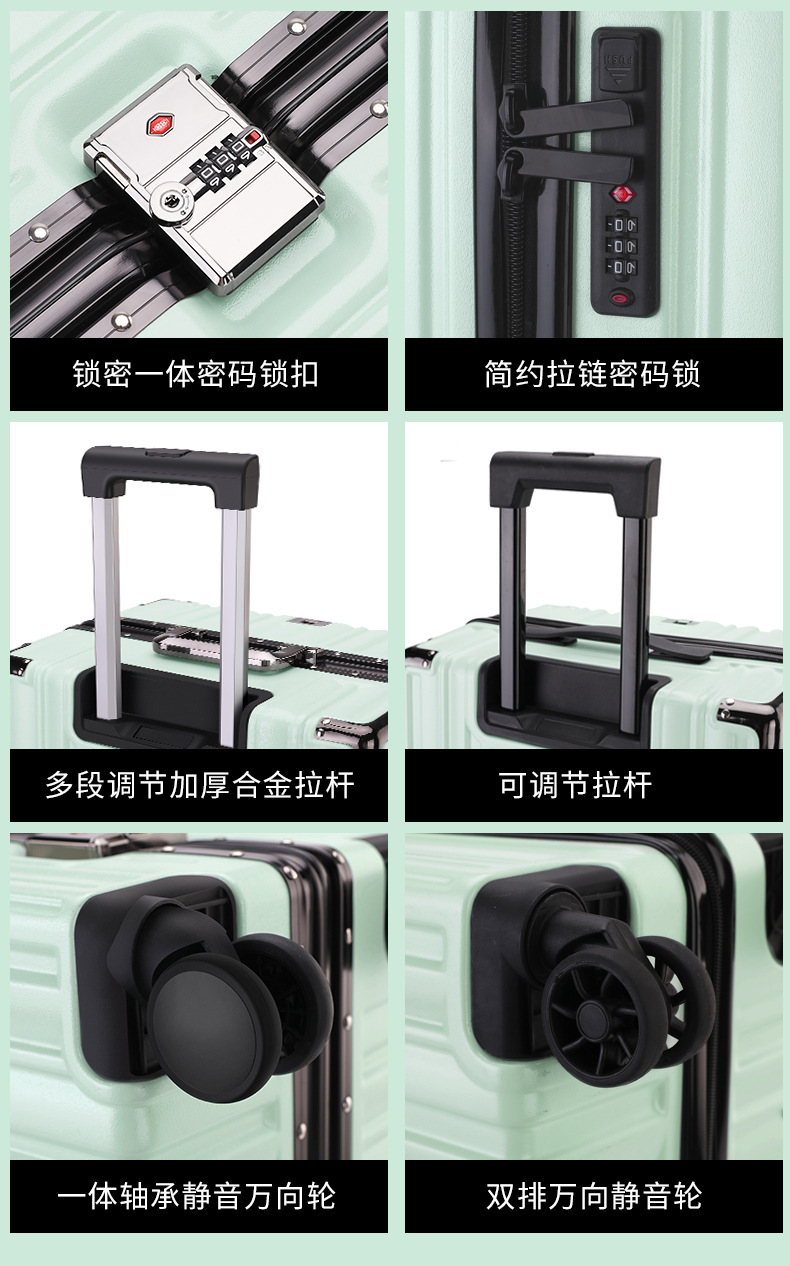 锁密一体密码锁扣

简约拉链密码锁

多段调节加厚合金拉杆

可调节拉杆

一体轴承静音万向轮

双排万向静音轮