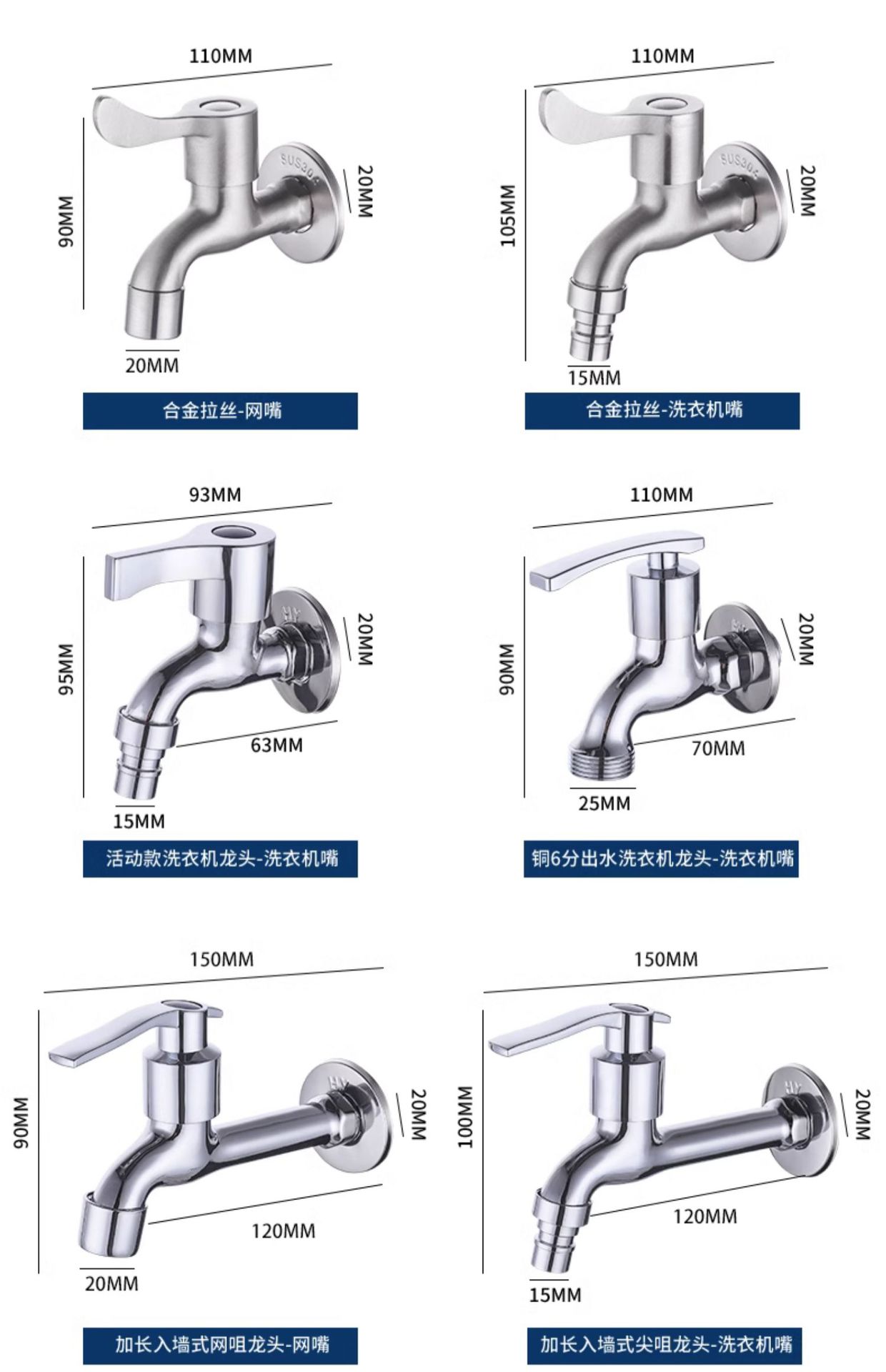 110MM

90MM

SUS304

20MM

20MM

合金拉丝-网嘴

110MM

105MM

SUS304

20MM

15MM

合金拉丝-洗衣机嘴

93MM

95MM

HY

20MM

63MM

15MM

活动款洗衣机龙头-洗衣机嘴

110MM

90MM

HY

20MM

70MM

25MM

铜6分出水洗衣机龙头-洗衣机嘴

150MM

90MM

HY

20MM

120MM

20MM

加长入墙式网咀龙头-网嘴

150MM

100MM

HY

20MM

120MM

15MM

加长入墙式尖咀龙头-洗衣机嘴