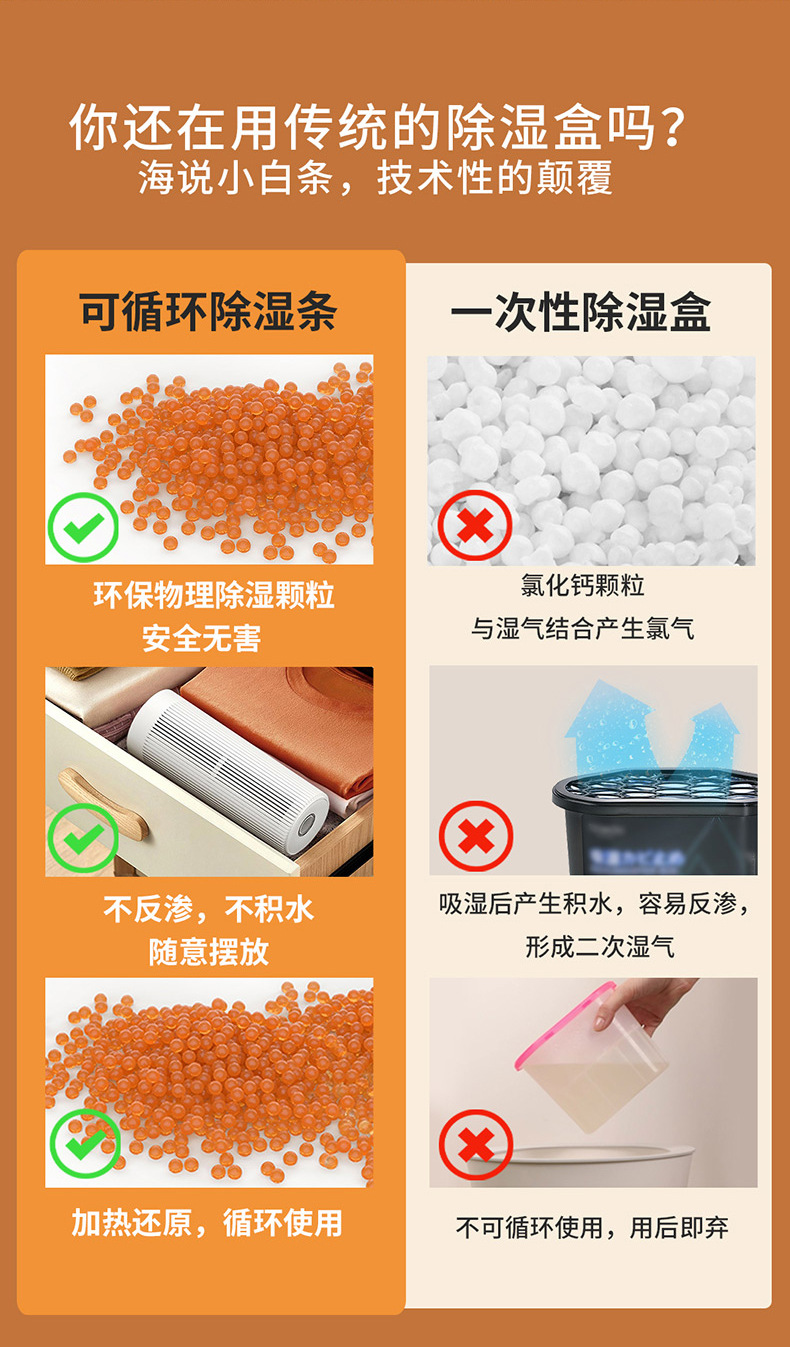 你还在用传统的除湿盒吗？
海说小白条，技术性的颠覆

可循环除湿条

环保物理除湿颗粒
安全无害

不反渗，不积水
随意摆放

加热还原，循环使用

一次性除湿盒

氯化钙颗粒
与湿气结合产生氯气

吸湿后产生积水，容易反渗，
形成二次湿气

不可循环使用，用后即弃