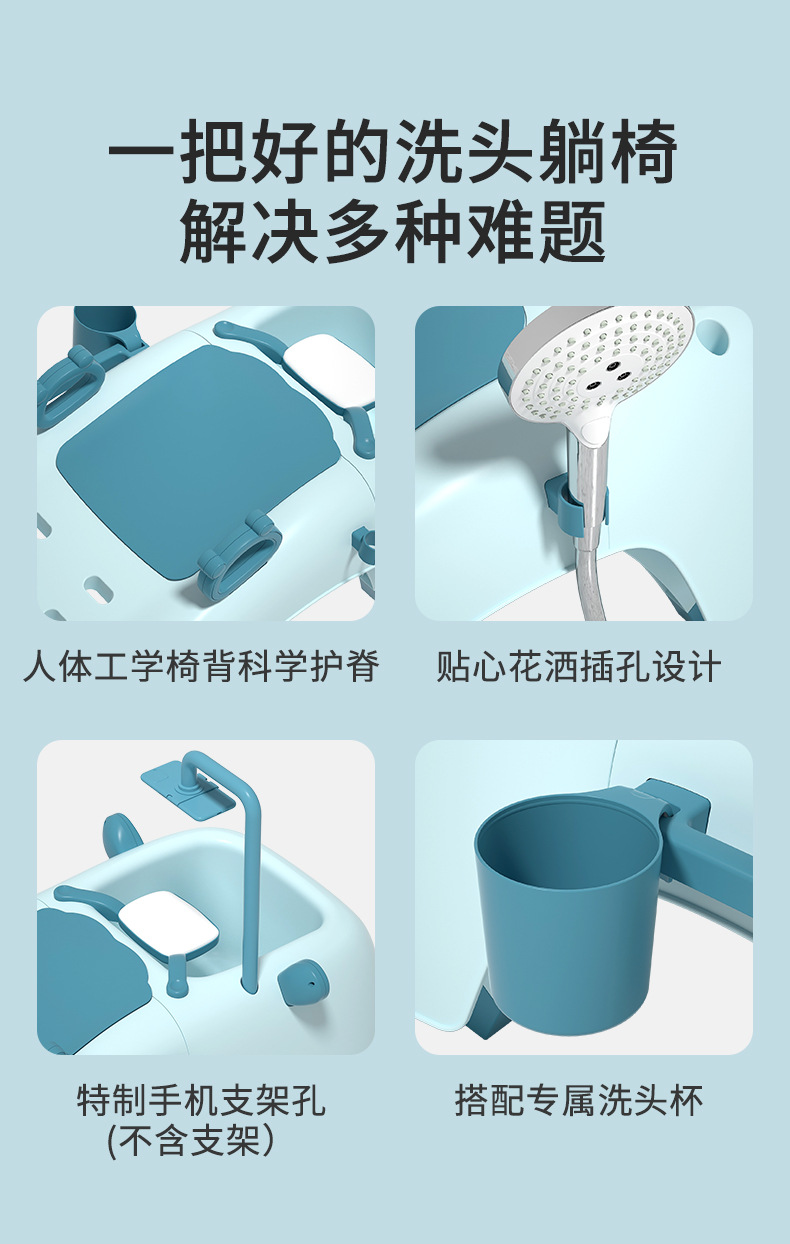 一把好的洗头躺椅
解决多种难题

人体工学椅背科学护脊

贴心花洒插孔设计

特制手机支架孔
(不含支架）

搭配专属洗头杯