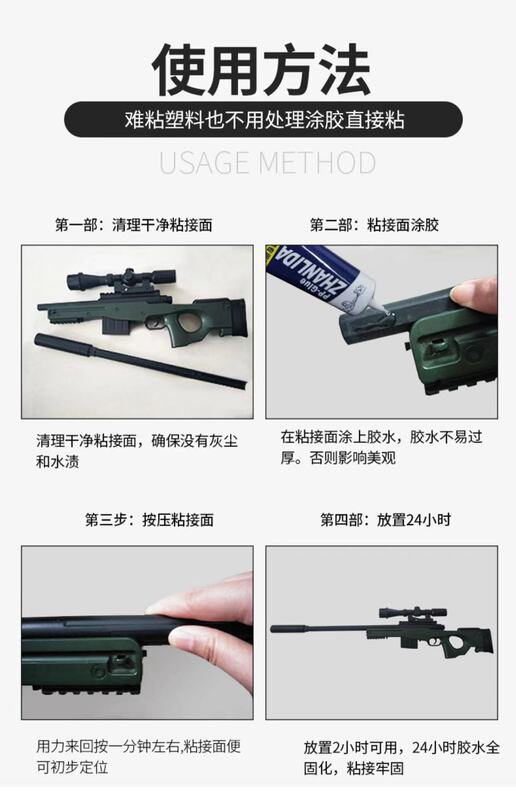 使用方法

难粘塑料也不用处理涂胶直接粘

USAGE METHOD

第一部：清理干净粘接面

清理干净粘接面，确保没有灰尘和水渍

第二部：粘接面涂胶

ZHANLIDA
PP-Glue

在粘接面涂上胶水，胶水不易过厚。否则影响美观

第三步：按压粘接面

用力来回按一分钟左右,粘接面便可初步定位

第四部：放置24小时

放置2小时可用，24小时胶水全固化，粘接牢固