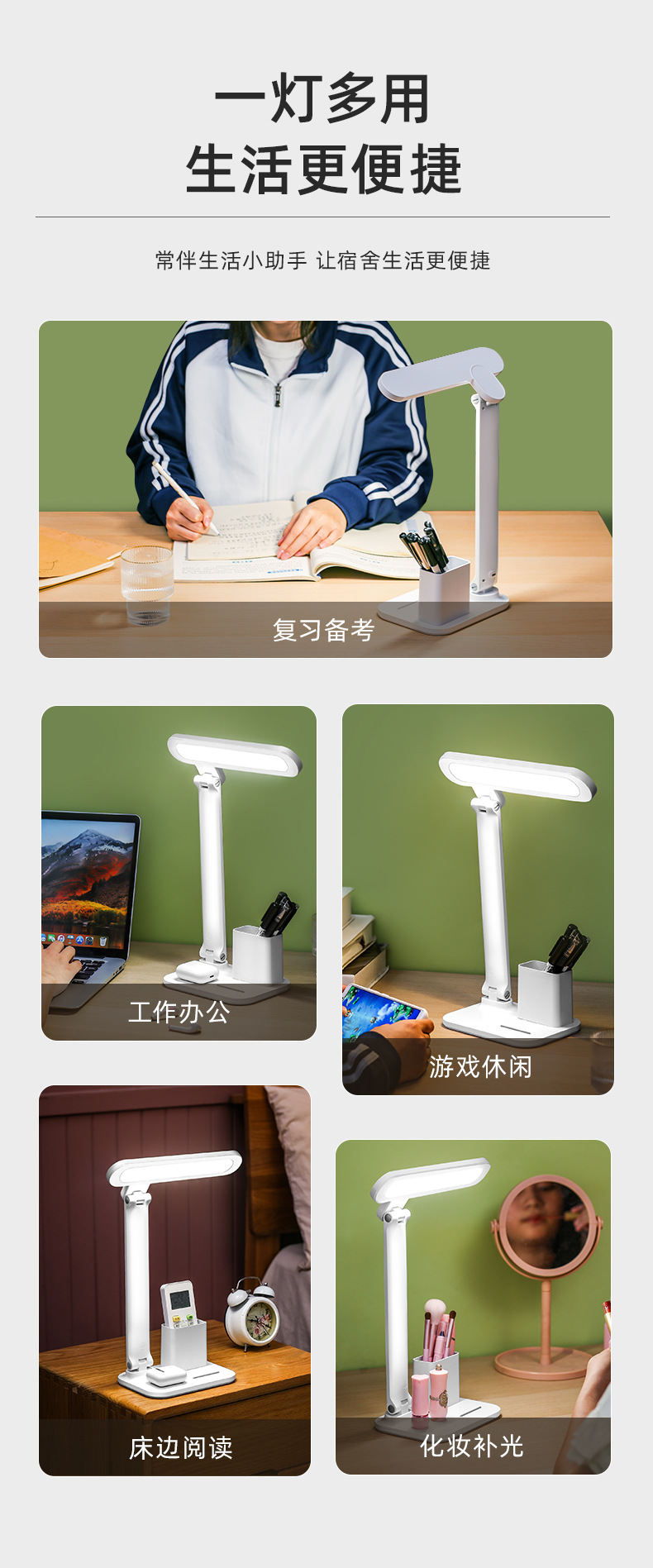 一灯多用
生活更便捷

常伴生活小助手 让宿舍生活更便捷

复习备考

工作办公

游戏休闲

床边阅读

化妆补光