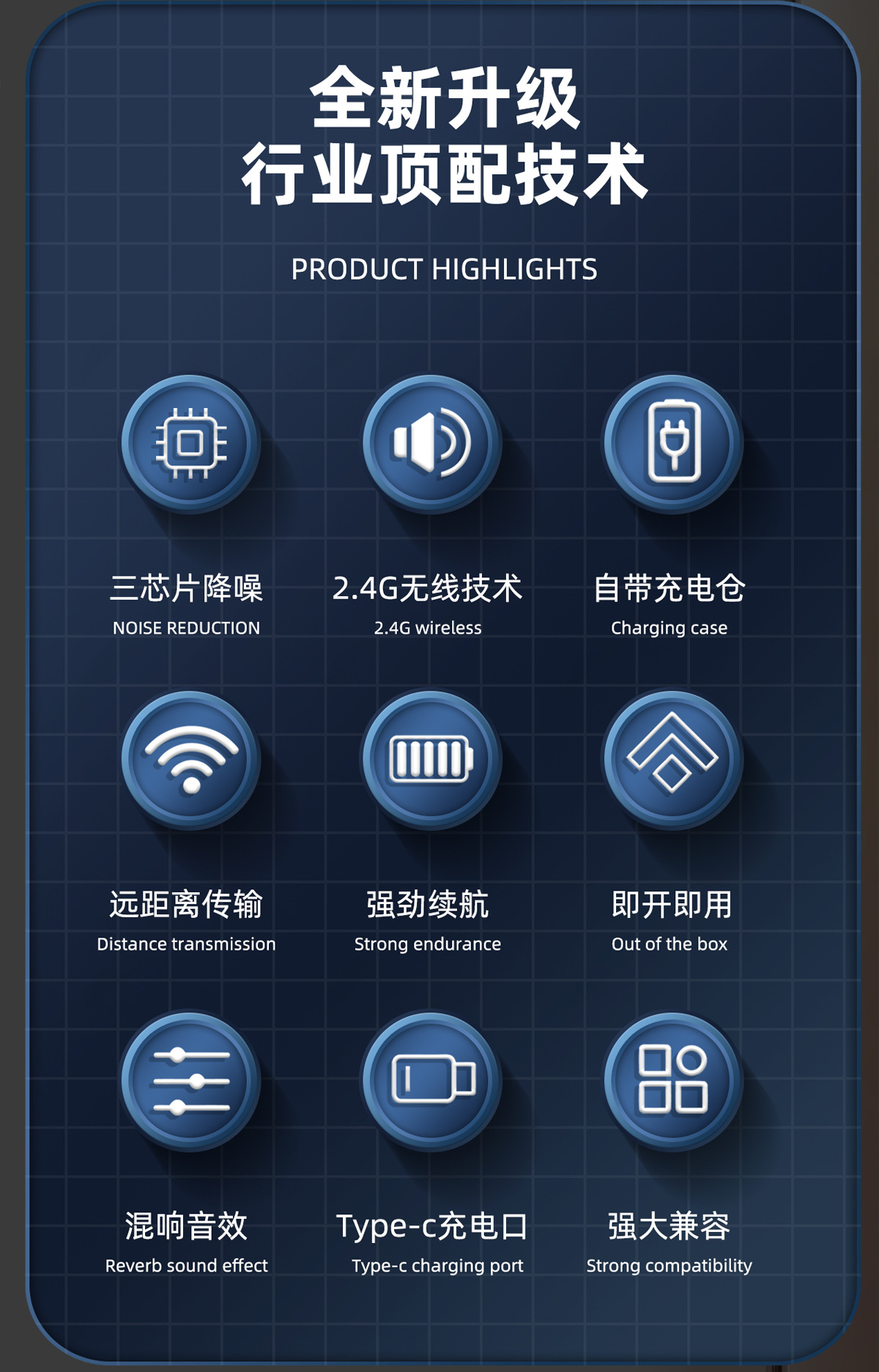 全新升级
行业顶配技术

PRODUCT HIGHLIGHTS

三芯片降噪
NOISE REDUCTION

2.4G无线技术
2.4G wireless

自带充电仓
Charging case

远距离传输
Distance transmission

强劲续航
Strong endurance

即开即用
Out of the box

混响音效
Reverb sound effect

Type-c充电口
Type-c charging port

强大兼容
Strong compatibility