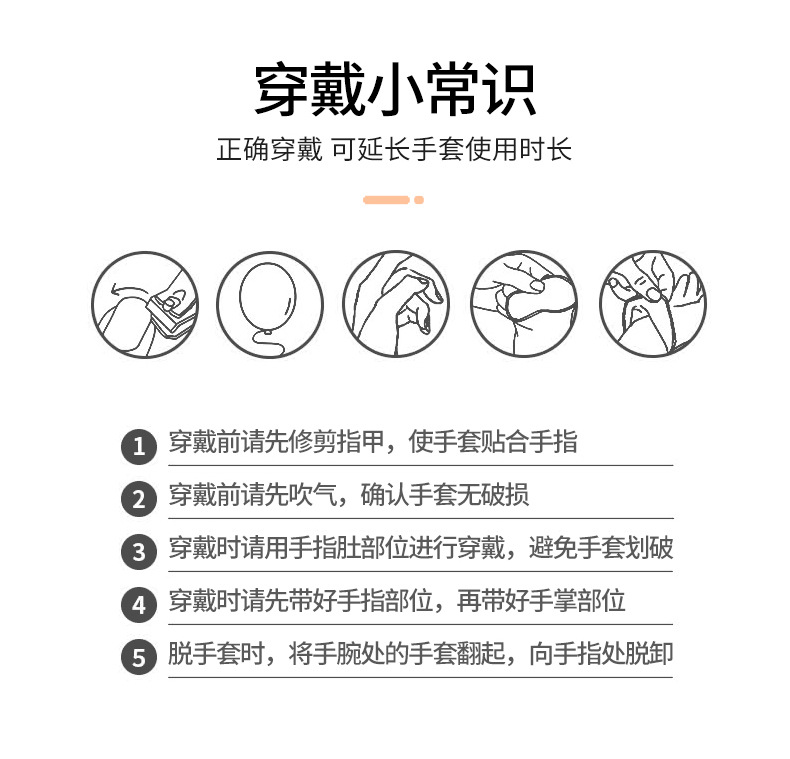 穿戴小常识

正确穿戴 可延长手套使用时长

1 穿戴前请先修剪指甲，使手套贴合手指

2 穿戴前请先吹气，确认手套无破损

3 穿戴时请用手指肚部位进行穿戴，避免手套划破

4 穿戴时请先带好手指部位，再带好手掌部位

5 脱手套时，将手腕处的手套翻起，向手指处脱卸