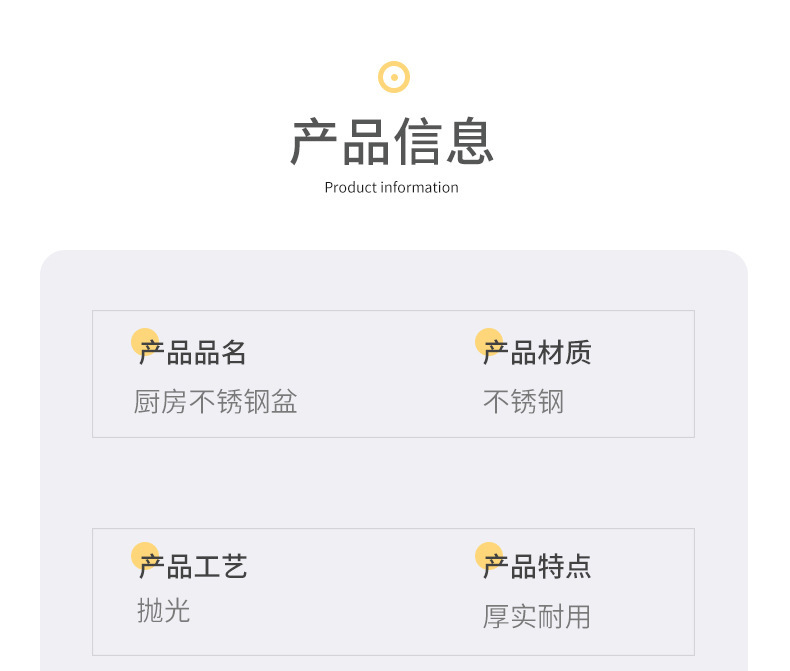 产品信息
Product information

产品品名
厨房不锈钢盆

产品材质
不锈钢

产品工艺
抛光

产品特点
厚实耐用