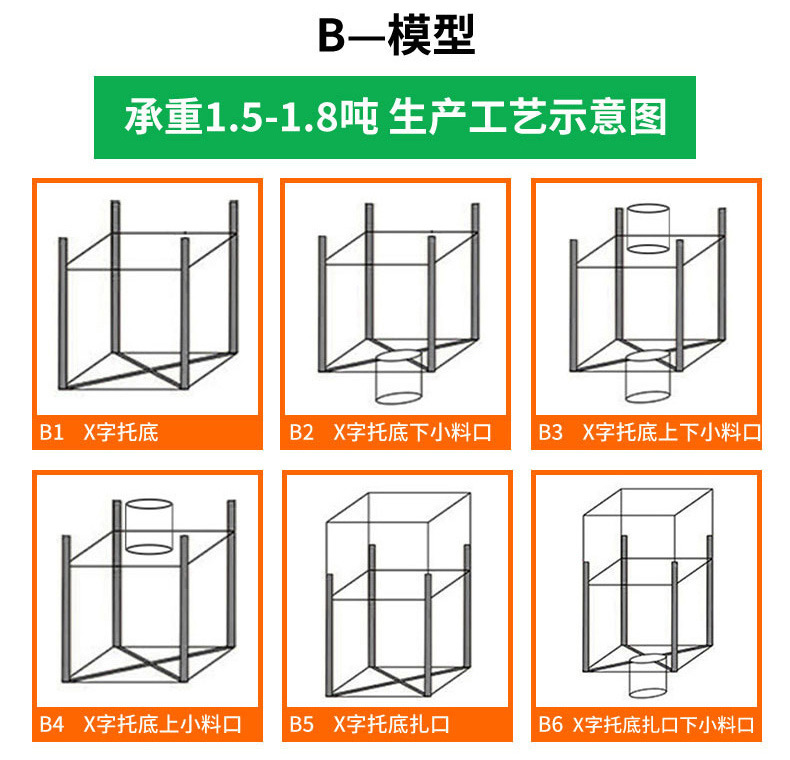 B—模型

承重1.5-1.8吨 生产工艺示意图

B1 X字托底

B2 X字托底下小料口

B3 X字托底上下小料口

B4 X字托底上小料口

B5 X字托底扎口

B6 X字托底扎口下小料口