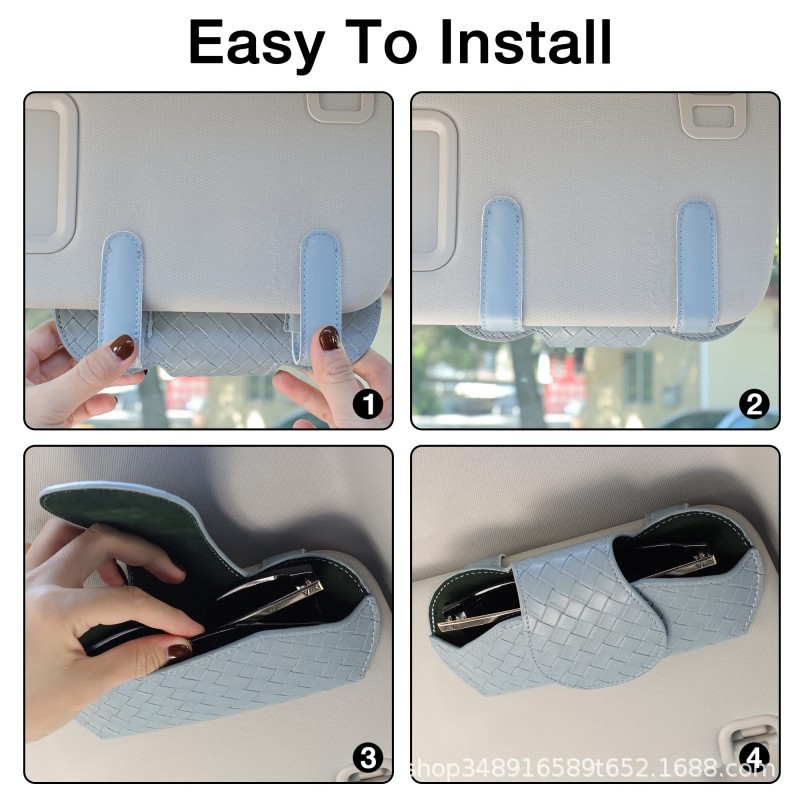 Easy To Install

1

2

3

4

shop348916589t652.1688.com