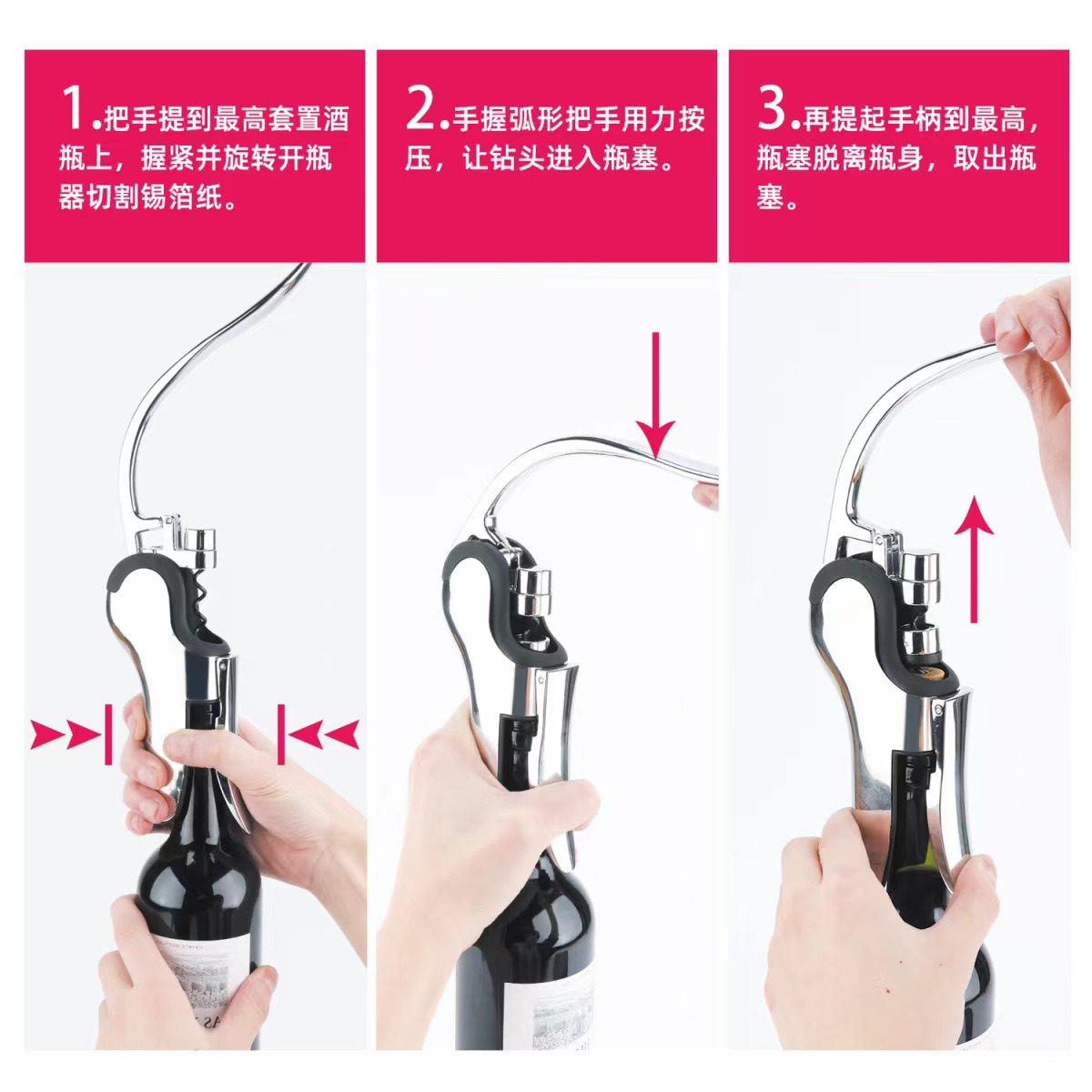 1.把手提到最高套置酒瓶上，握紧并旋转开瓶器切割锡箔纸。

2.手握弧形把手用力按压，让钻头进入瓶塞。

3.再提起手柄到最高，瓶塞脱离瓶身，取出瓶塞。