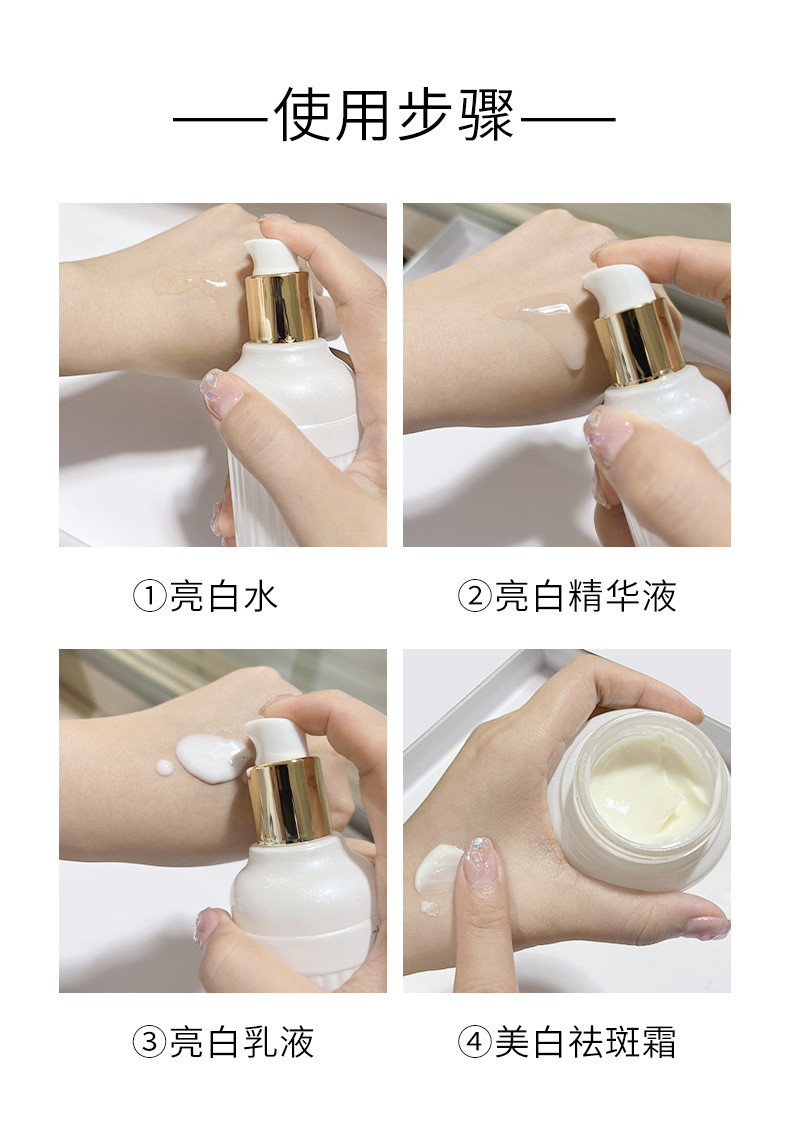 ——使用步骤——

①亮白水

②亮白精华液

③亮白乳液

④美白祛斑霜