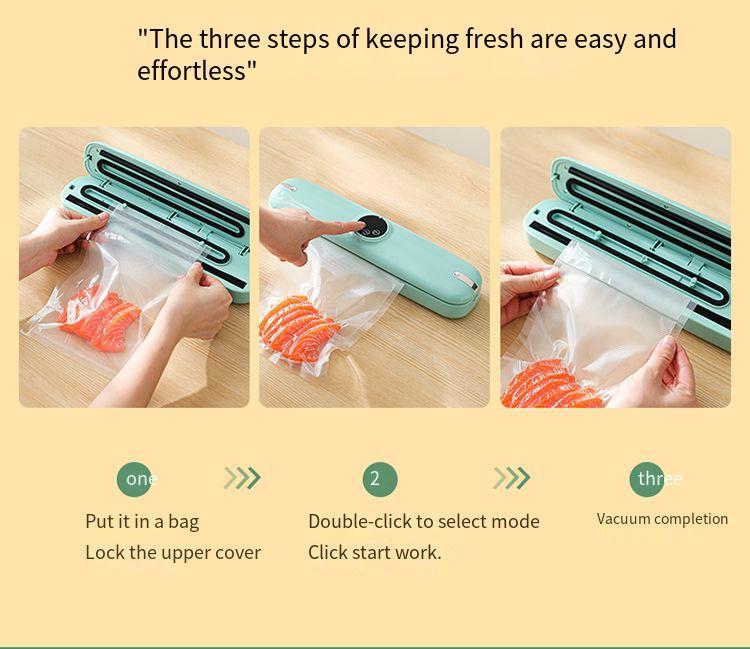 "The three steps of keeping fresh are easy and effortless"

one

Put it in a bag
Lock the upper cover

2

Double-click to select mode
Click start work.

three

Vacuum completion