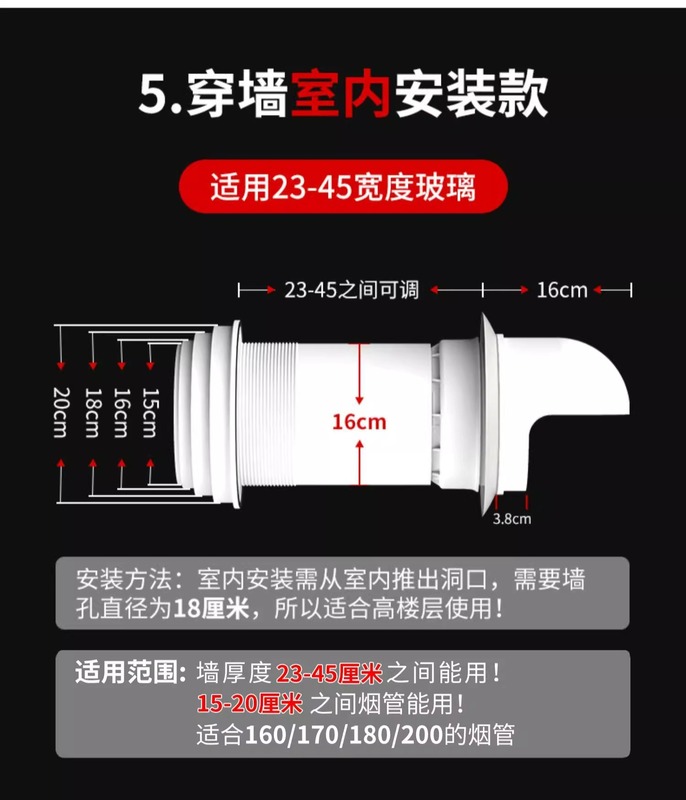 5.穿墙室内安装款

适用23-45宽度玻璃

23-45之间可调

16cm

20cm

18cm

16cm

15cm

16cm

3.8cm

安装方法：室内安装需从室内推出洞口，需要墙孔直径为18厘米，所以适合高楼层使用！

适用范围：墙厚度23-45厘米之间能用！
15-20厘米 之间烟管能用！
适合160/170/180/200的烟管