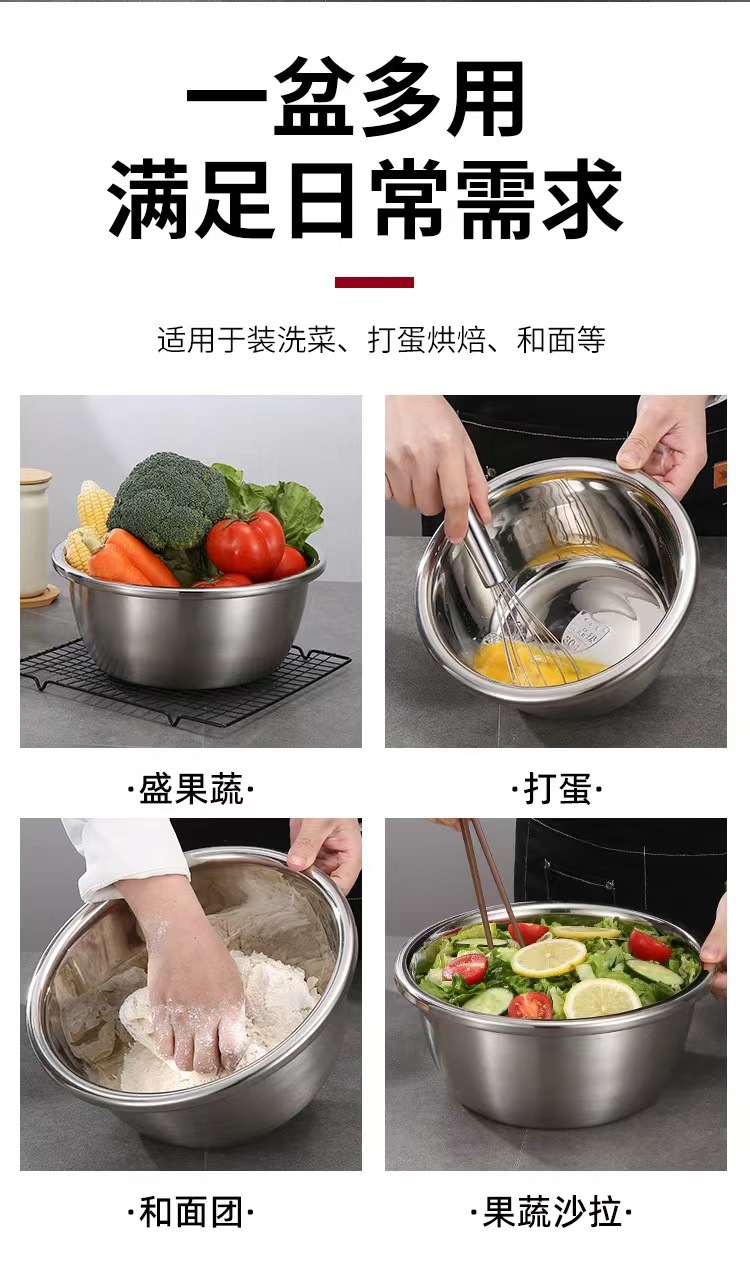 一盆多用
满足日常需求

适用于装洗菜、打蛋烘焙、和面等

·盛果蔬·

·打蛋·

·和面团·

·果蔬沙拉·