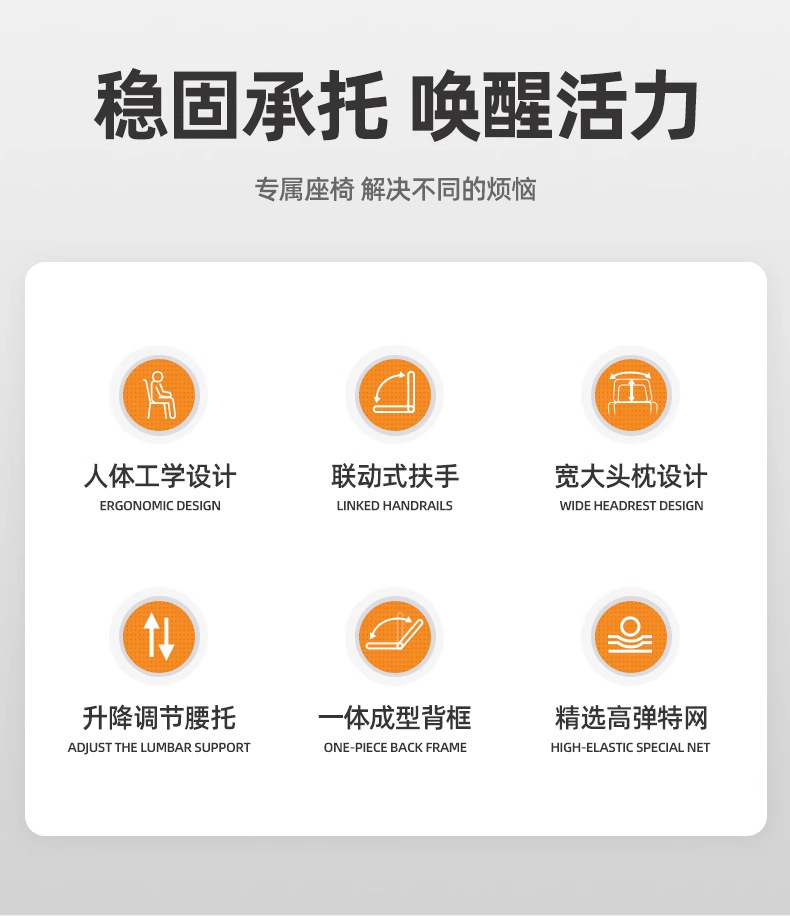 稳固承托 唤醒活力

专属座椅 解决不同的烦恼

人体工学设计
ERGONOMIC DESIGN

联动式扶手
LINKED HANDRAILS

宽大头枕设计
WIDE HEADREST DESIGN

升降调节腰托
ADJUST THE LUMBAR SUPPORT

一体成型背框
ONE-PIECE BACK FRAME

精选高弹特网
HIGH-ELASTIC SPECIAL NET