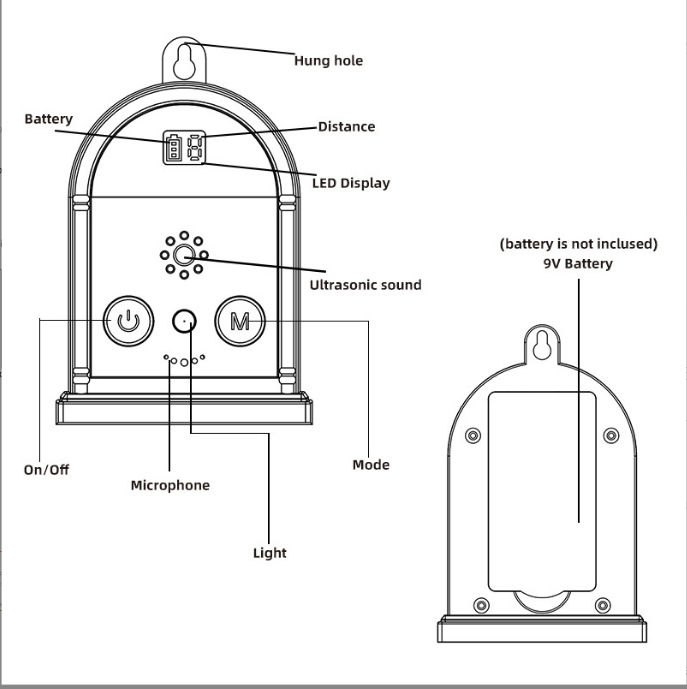 Hung hole
Battery
Distance
LED Display
Ultrasonic sound
M
On/Off
Microphone
Light
Mode
(battery is not inclused)
9V Battery