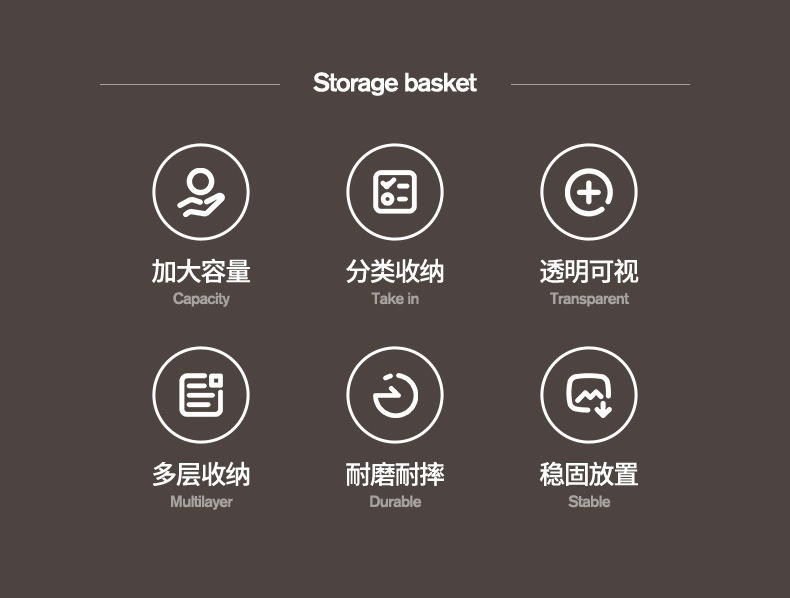 Storage basket

加大容量
Capacity

分类收纳
Take in

透明可视
Transparent

多层收纳
Multilayer

耐磨耐摔
Durable

稳固放置
Stable