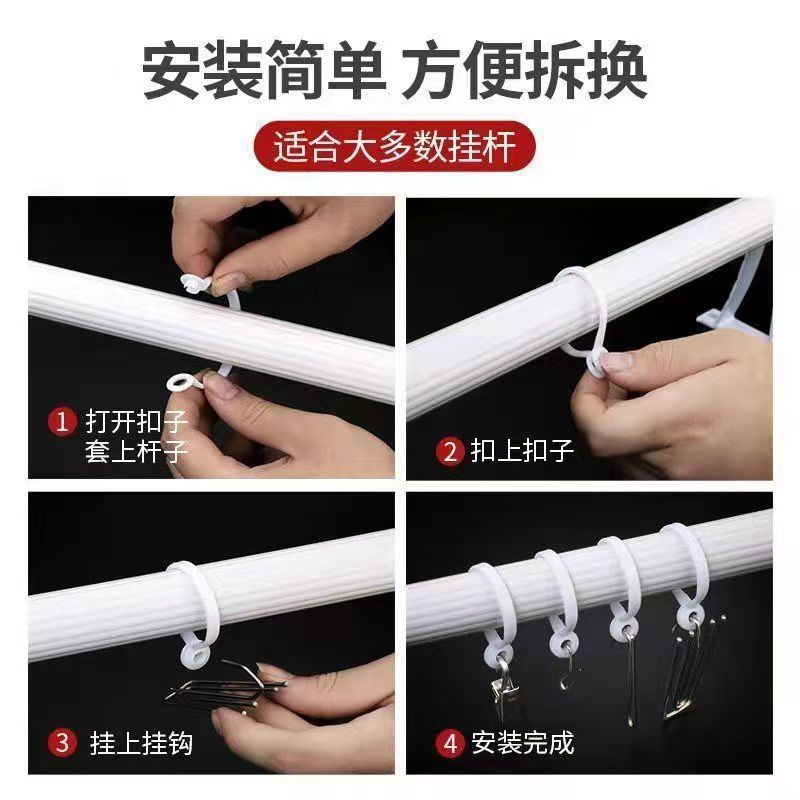 安装简单 方便拆换

适合大多数挂杆

1 打开扣子
套上杆子

2 扣上扣子

3 挂上挂钩

4 安装完成