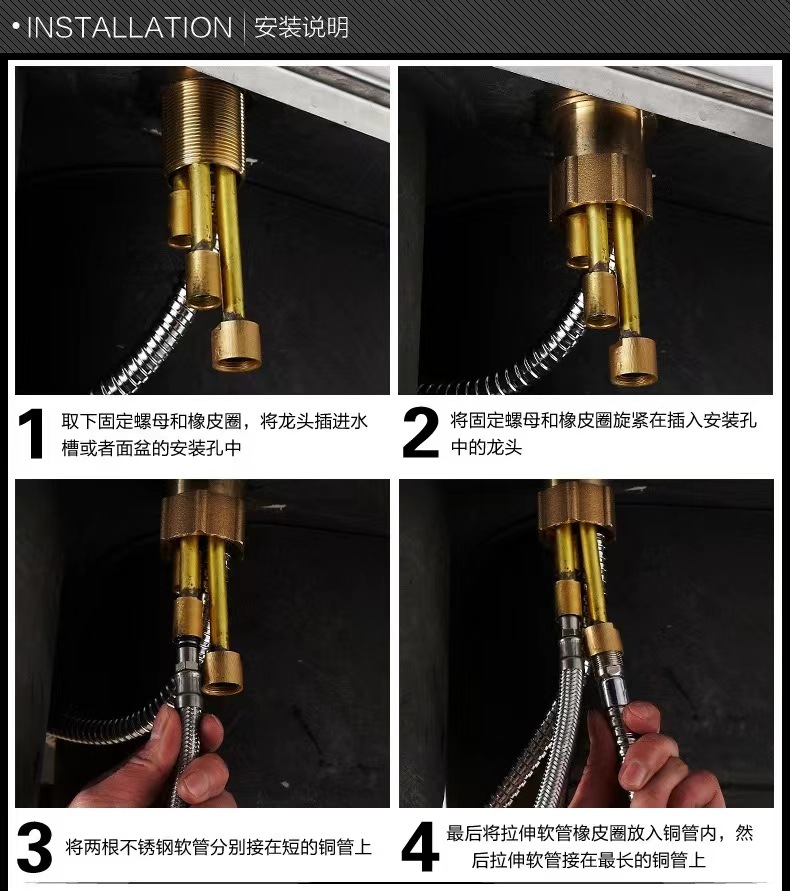 • INSTALLATION | 安装说明

1 取下固定螺母和橡皮圈，将龙头插进水槽或者面盆的安装孔中

2 将固定螺母和橡皮圈旋紧在插入安装孔中的龙头

3 将两根不锈钢软管分别接在短的铜管上

4 最后将拉伸软管橡皮圈放入铜管内，然后拉伸软管接在最长的铜管上