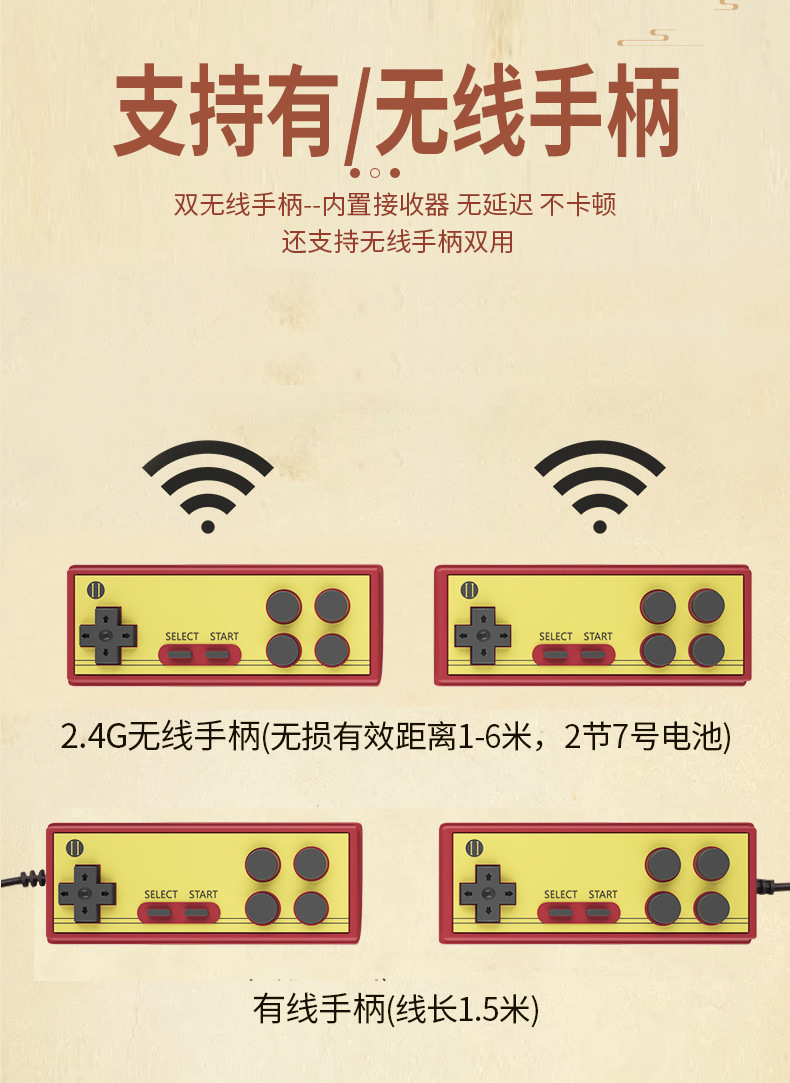 支持有/无线手柄

双无线手柄--内置接收器 无延迟 不卡顿
还支持无线手柄双用

II
SELECT START

II
SELECT START

2.4G无线手柄(无损有效距离1-6米，2节7号电池)

II
SELECT START

II
SELECT START

有线手柄(线长1.5米)